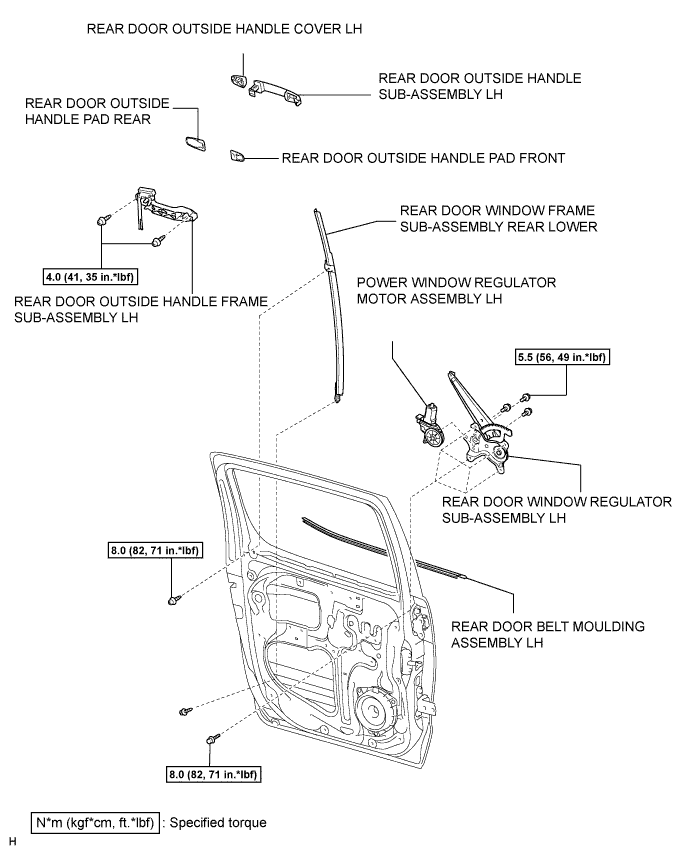 REAR DOOR OUTSIDE HANDLE COVER LH

REAR DOOR OUTSIDE HANDLE SUB-ASSEMBLY LH

REAR DOOR OUTSIDE HANDLE PAD REAR

REAR DOOR OUTSIDE HANDLE PAD FRONT

REAR DOOR WINDOW FRAME SUB-ASSEMBLY REAR LOWER

4.0 (41, 35 in.*lbf)

REAR DOOR OUTSIDE HANDLE FRAME SUB-ASSEMBLY LH

POWER WINDOW REGULATOR MOTOR ASSEMBLY LH

5.5 (56, 49 in.*lbf)

REAR DOOR WINDOW REGULATOR SUB-ASSEMBLY LH

8.0 (82, 71 in.*lbf)

REAR DOOR BELT MOULDING ASSEMBLY LH

8.0 (82, 71 in.*lbf)

N*m (kgf*cm, ft.*lbf) : Specified torque

H