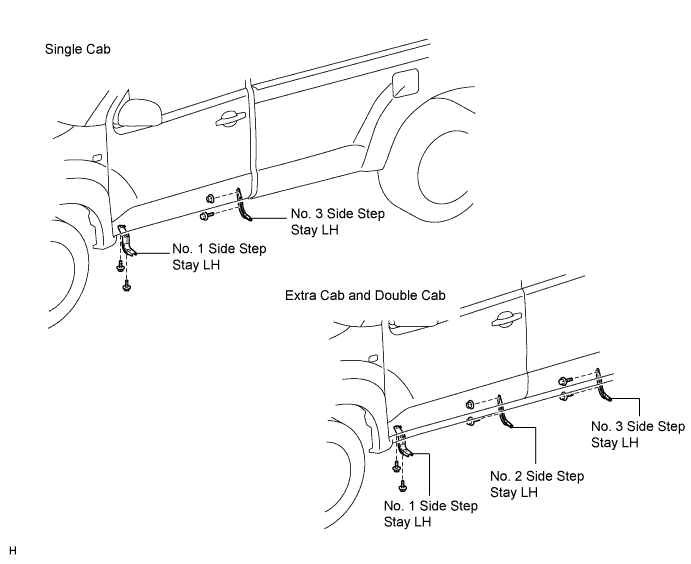 Single Cab

No. 3 Side Step Stay LH

No. 1 Side Step Stay LH

Extra Cab and Double Cab

No. 3 Side Step Stay LH

No. 2 Side Step Stay LH

No. 1 Side Step Stay LH

H