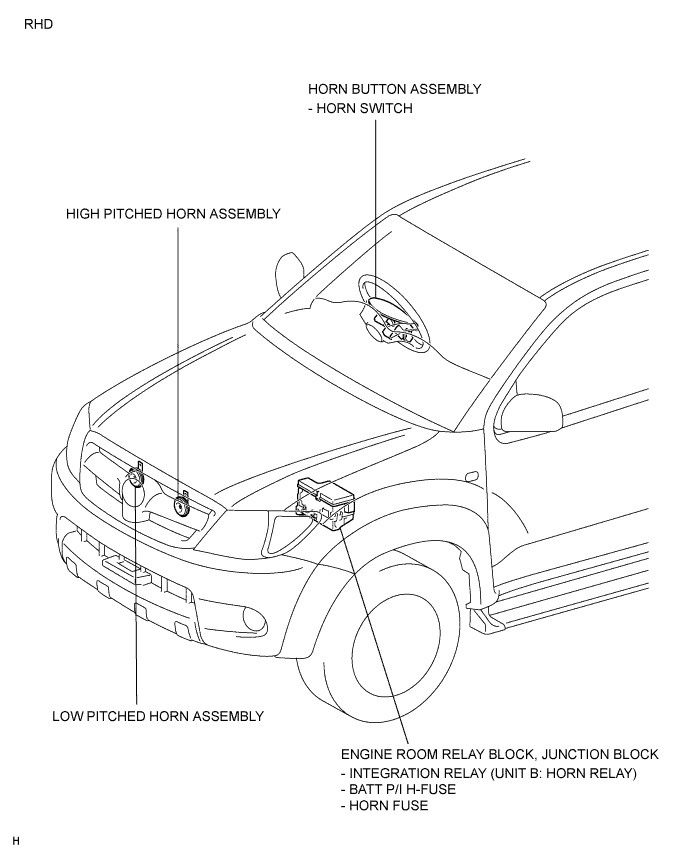 RHD

HORN BUTTON ASSEMBLY
- HORN SWITCH

HIGH PITCHED HORN ASSEMBLY

LOW PITCHED HORN ASSEMBLY

ENGINE ROOM RELAY BLOCK, JUNCTION BLOCK
- INTEGRATION RELAY (UNIT B: HORN RELAY)
- BATT P/I H-FUSE
- HORN FUSE

H