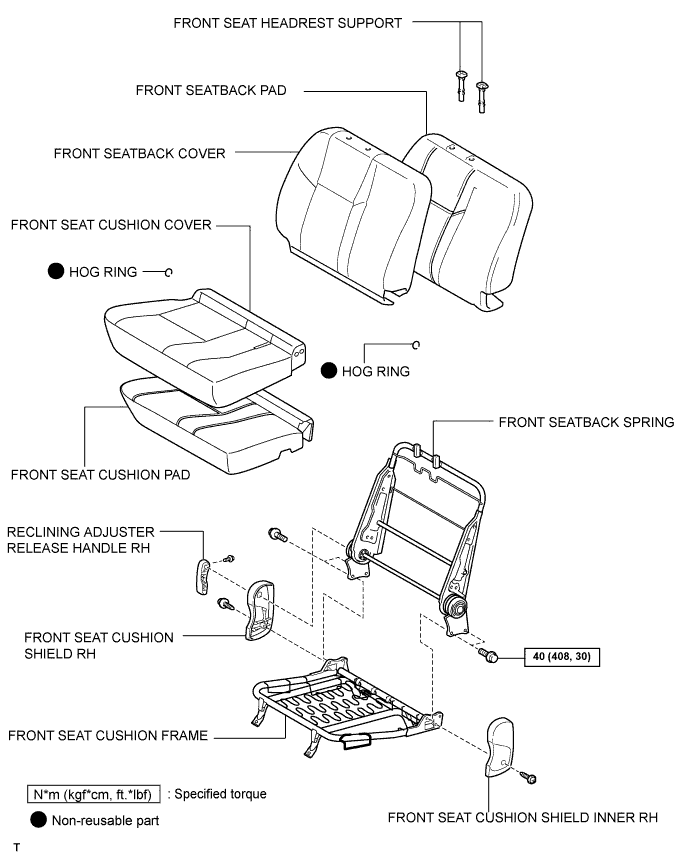 FRONT SEAT HEADREST SUPPORT

FRONT SEATBACK PAD

FRONT SEATBACK COVER

FRONT SEAT CUSHION COVER

HOG RING

HOG RING

FRONT SEATBACK SPRING

FRONT SEAT CUSHION PAD

RECLINING ADJUSTER RELEASE HANDLE RH

FRONT SEAT CUSHION SHIELD RH

40 (408, 30)

FRONT SEAT CUSHION FRAME

N*m (kgf*cm, ft.*lbf) : Specified torque

Non-reusable part

FRONT SEAT CUSHION SHIELD INNER RH

T