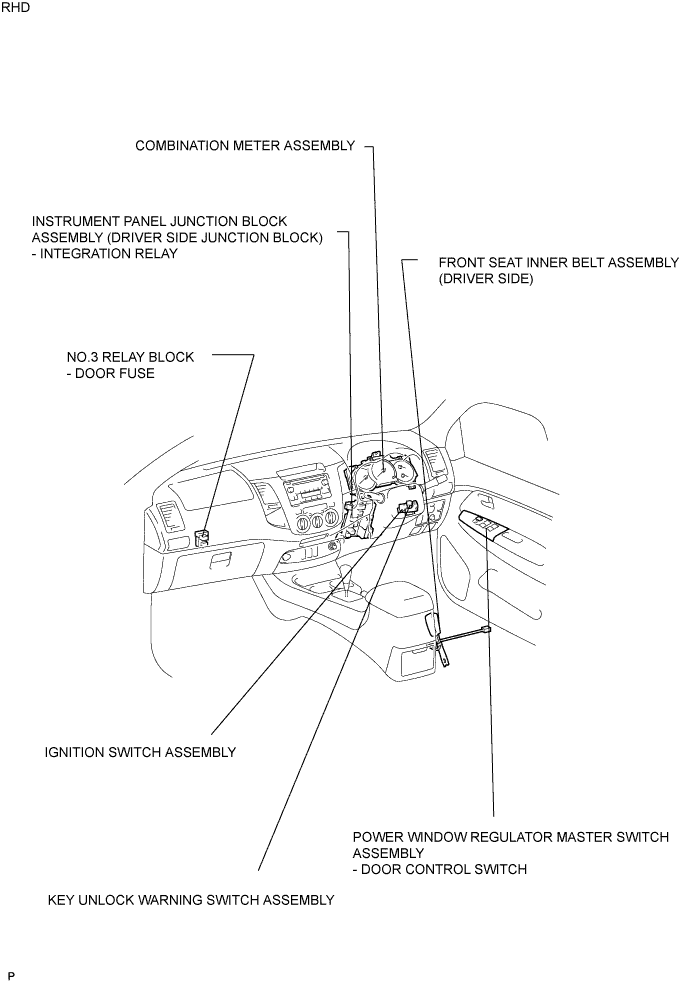 RHD

COMBINATION METER ASSEMBLY

INSTRUMENT PANEL JUNCTION BLOCK ASSEMBLY (DRIVER SIDE JUNCTION BLOCK)
- INTEGRATION RELAY

FRONT SEAT INNER BELT ASSEMBLY (DRIVER SIDE)

NO.3 RELAY BLOCK
- DOOR FUSE

IGNITION SWITCH ASSEMBLY

POWER WINDOW REGULATOR MASTER SWITCH ASSEMBLY
- DOOR CONTROL SWITCH

KEY UNLOCK WARNING SWITCH ASSEMBLY

P