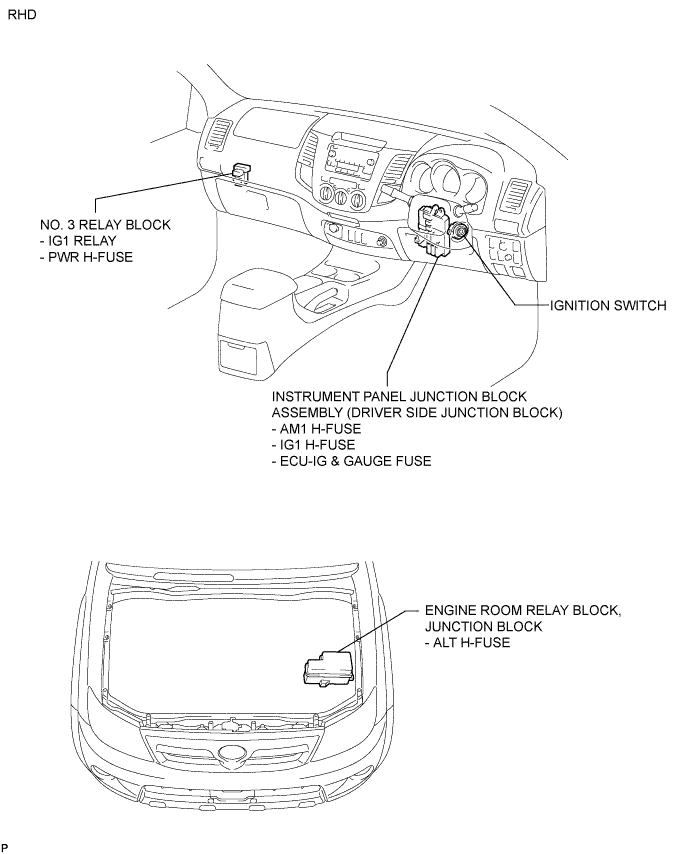 RHD

NO. 3 RELAY BLOCK
- IG1 RELAY
- PWR H-FUSE

IGNITION SWITCH

INSTRUMENT PANEL JUNCTION BLOCK ASSEMBLY (DRIVER SIDE JUNCTION BLOCK)
- AM1 H-FUSE
- IG1 H-FUSE
- ECU-IG & GAUGE FUSE

ENGINE ROOM RELAY BLOCK, JUNCTION BLOCK
- ALT H-FUSE

P