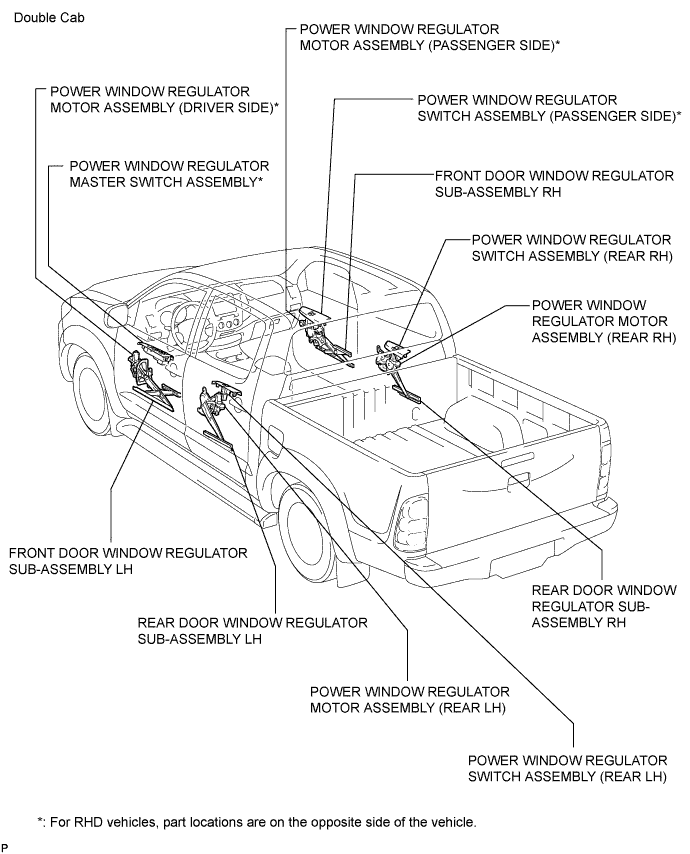 Double Cab

POWER WINDOW REGULATOR MOTOR ASSEMBLY (PASSENGER SIDE)*

POWER WINDOW REGULATOR MOTOR ASSEMBLY (DRIVER SIDE)*

POWER WINDOW REGULATOR SWITCH ASSEMBLY (PASSENGER SIDE)*

POWER WINDOW REGULATOR MASTER SWITCH ASSEMBLY*

FRONT DOOR WINDOW REGULATOR SUB-ASSEMBLY RH

POWER WINDOW REGULATOR SWITCH ASSEMBLY (REAR RH)

POWER WINDOW REGULATOR MOTOR ASSEMBLY (REAR RH)

FRONT DOOR WINDOW REGULATOR SUB-ASSEMBLY LH

REAR DOOR WINDOW REGULATOR SUB-ASSEMBLY RH

REAR DOOR WINDOW REGULATOR SUB-ASSEMBLY LH

POWER WINDOW REGULATOR MOTOR ASSEMBLY (REAR LH)

POWER WINDOW REGULATOR SWITCH ASSEMBLY (REAR LH)

*: For RHD vehicles, part locations are on the opposite side of the vehicle.

P