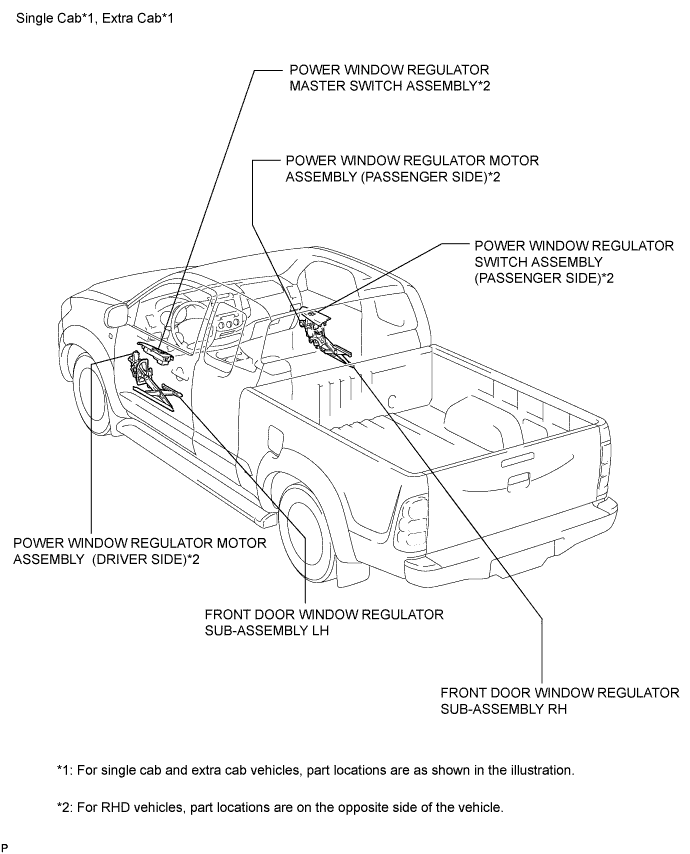 Single Cab*1, Extra Cab*1

POWER WINDOW REGULATOR MASTER SWITCH ASSEMBLY*2

POWER WINDOW REGULATOR MOTOR ASSEMBLY (PASSENGER SIDE)*2

POWER WINDOW REGULATOR SWITCH ASSEMBLY (PASSENGER SIDE)*2

POWER WINDOW REGULATOR MOTOR ASSEMBLY (DRIVER SIDE)*2

FRONT DOOR WINDOW REGULATOR SUB-ASSEMBLY LH

FRONT DOOR WINDOW REGULATOR SUB-ASSEMBLY RH

*1: For single cab and extra cab vehicles, part locations are as shown in the illustration.

*2: For RHD vehicles, part locations are on the opposite side of the vehicle.

P