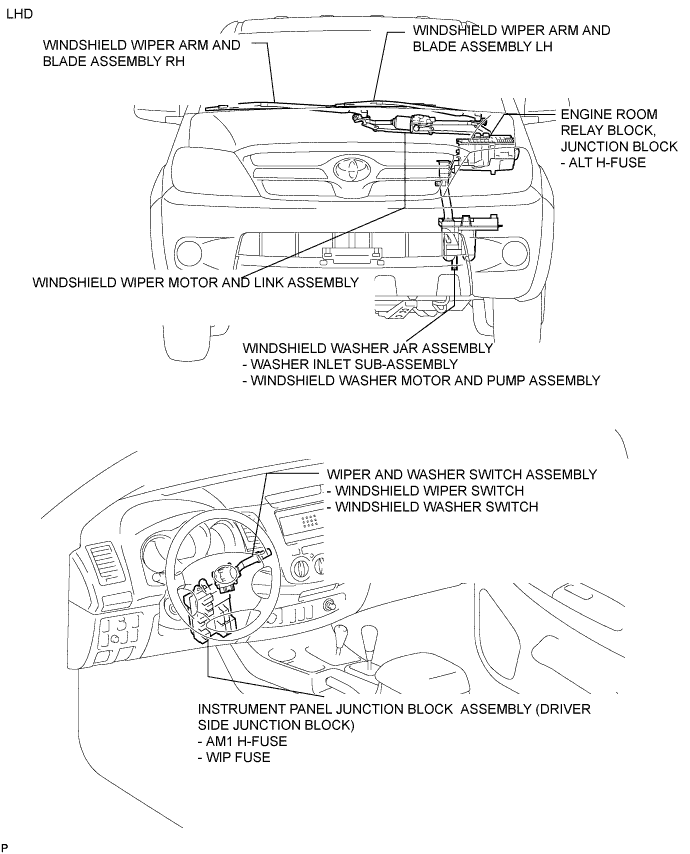 LHD

WINDSHIELD WIPER ARM AND BLADE ASSEMBLY RH

WINDSHIELD WIPER ARM AND BLADE ASSEMBLY LH

ENGINE ROOM RELAY BLOCK, JUNCTION BLOCK
- ALT H-FUSE

WINDSHIELD WIPER MOTOR AND LINK ASSEMBLY

WINDSHIELD WASHER JAR ASSEMBLY
- WASHER INLET SUB-ASSEMBLY
- WINDSHIELD WASHER MOTOR AND PUMP ASSEMBLY

WIPER AND WASHER SWITCH ASSEMBLY
- WINDSHIELD WIPER SWITCH
- WINDSHIELD WASHER SWITCH

INSTRUMENT PANEL JUNCTION BLOCK ASSEMBLY (DRIVER SIDE JUNCTION BLOCK)
- AM1 H-FUSE
- WIP FUSE

P