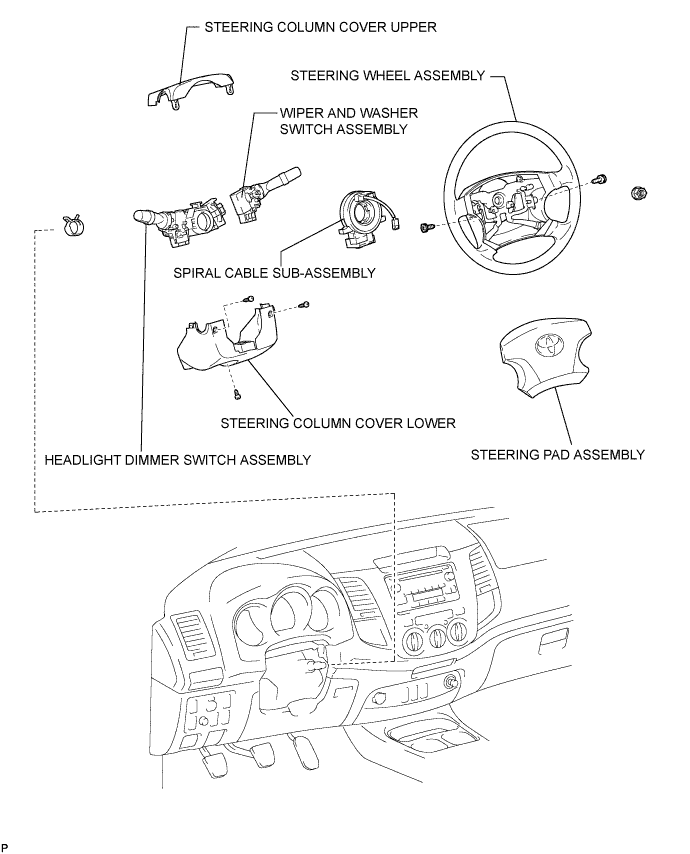 STEERING COLUMN COVER UPPER

STEERING WHEEL ASSEMBLY

WIPER AND WASHER SWITCH ASSEMBLY

SPIRAL CABLE SUB-ASSEMBLY

STEERING COLUMN COVER LOWER

HEADLIGHT DIMMER SWITCH ASSEMBLY

STEERING PAD ASSEMBLY

P