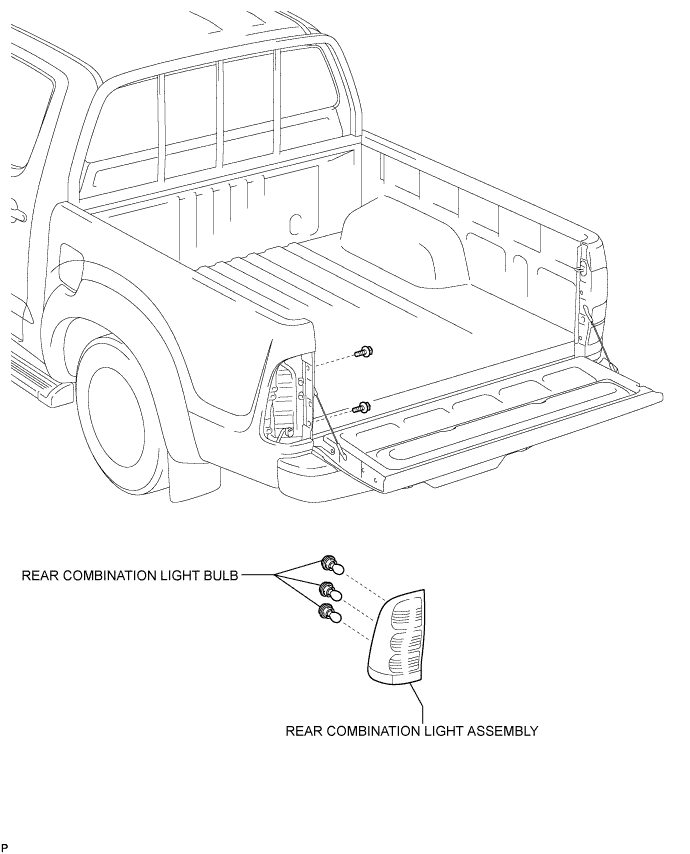 REAR COMBINATION LIGHT BULB

REAR COMBINATION LIGHT ASSEMBLY

P