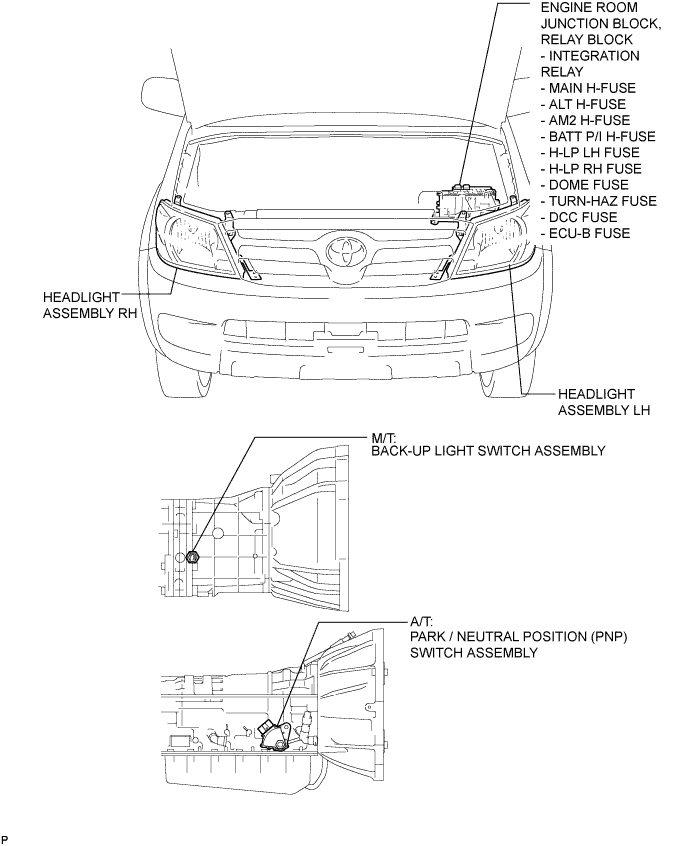 ENGINE ROOM JUNCTION BLOCK, RELAY BLOCK
- INTEGRATION RELAY
- MAIN H-FUSE
- ALT H-FUSE
- AM2 H-FUSE
- BATT P/I H-FUSE
- H-LP LH FUSE
- H-LP RH FUSE
- DOME FUSE
- TURN-HAZ FUSE
- DCC FUSE
- ECU-B FUSE

HEADLIGHT ASSEMBLY RH

HEADLIGHT ASSEMBLY LH

M/T:
BACK-UP LIGHT SWITCH ASSEMBLY

A/T:
PARK / NEUTRAL POSITION (PNP) SWITCH ASSEMBLY

P