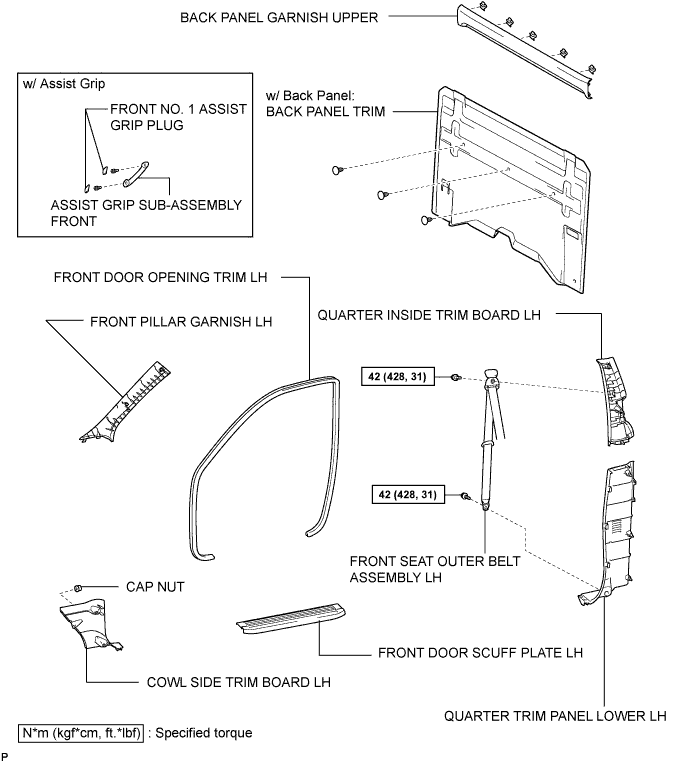 BACK PANEL GARNISH UPPER

w/ Assist Grip

FRONT NO. 1 ASSIST GRIP PLUG

ASSIST GRIP SUB-ASSEMBLY FRONT

w/ Back Panel:
BACK PANEL TRIM

FRONT DOOR OPENING TRIM LH

FRONT PILLAR GARNISH LH

QUARTER INSIDE TRIM BOARD LH

42 (428, 31)

42 (428, 31)

FRONT SEAT OUTER BELT ASSEMBLY LH

CAP NUT

FRONT DOOR SCUFF PLATE LH

COWL SIDE TRIM BOARD LH

QUARTER TRIM PANEL LOWER LH

N*m (kgf*cm, ft.*lbf) : Specified torque

P