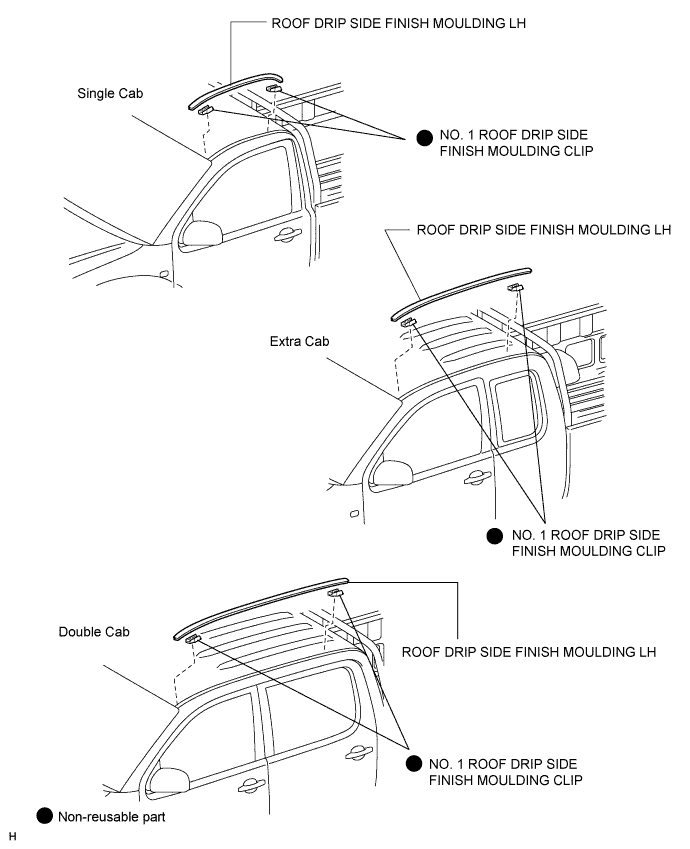 ROOF DRIP SIDE FINISH MOULDING LH

Single Cab

● NO. 1 ROOF DRIP SIDE FINISH MOULDING CLIP

ROOF DRIP SIDE FINISH MOULDING LH

Extra Cab

● NO. 1 ROOF DRIP SIDE FINISH MOULDING CLIP

Double Cab

ROOF DRIP SIDE FINISH MOULDING LH

● NO. 1 ROOF DRIP SIDE FINISH MOULDING CLIP

● Non-reusable part

H