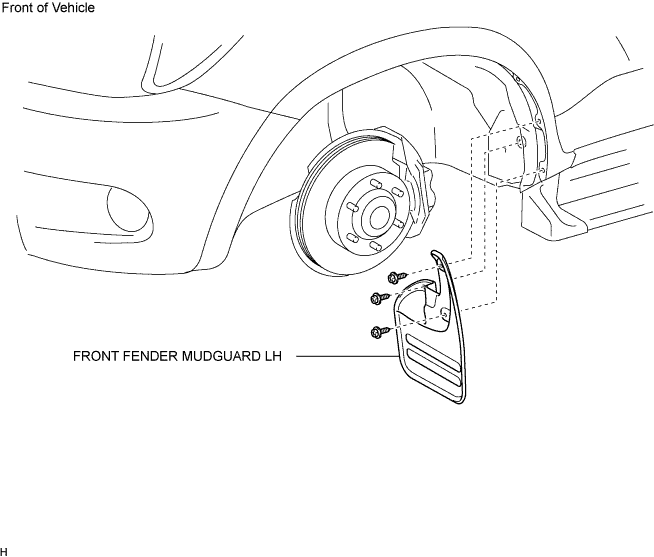 Front of Vehicle

FRONT FENDER MUDGUARD LH

H