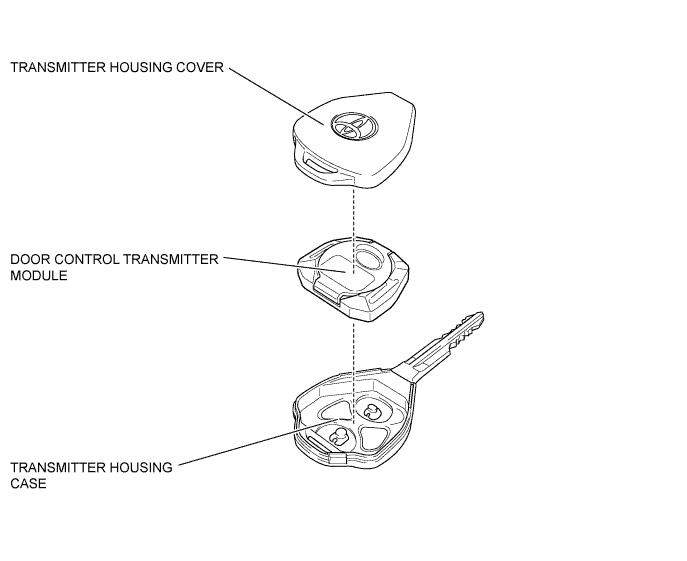 TRANSMITTER HOUSING COVER

DOOR CONTROL TRANSMITTER MODULE

TRANSMITTER HOUSING CASE