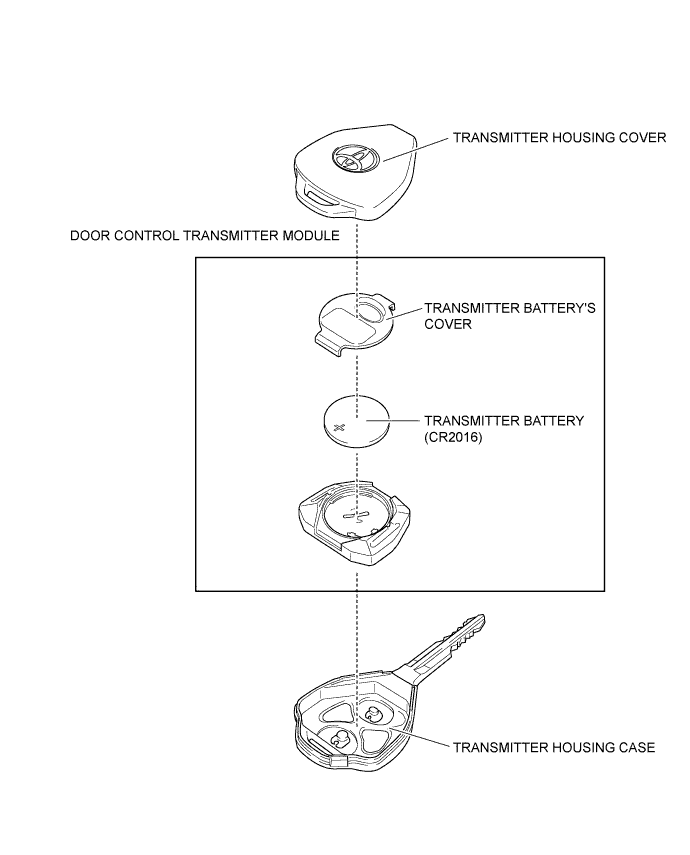 TRANSMITTER HOUSING COVER

DOOR CONTROL TRANSMITTER MODULE

TRANSMITTER BATTERY'S COVER

TRANSMITTER BATTERY (CR2016)

TRANSMITTER HOUSING CASE