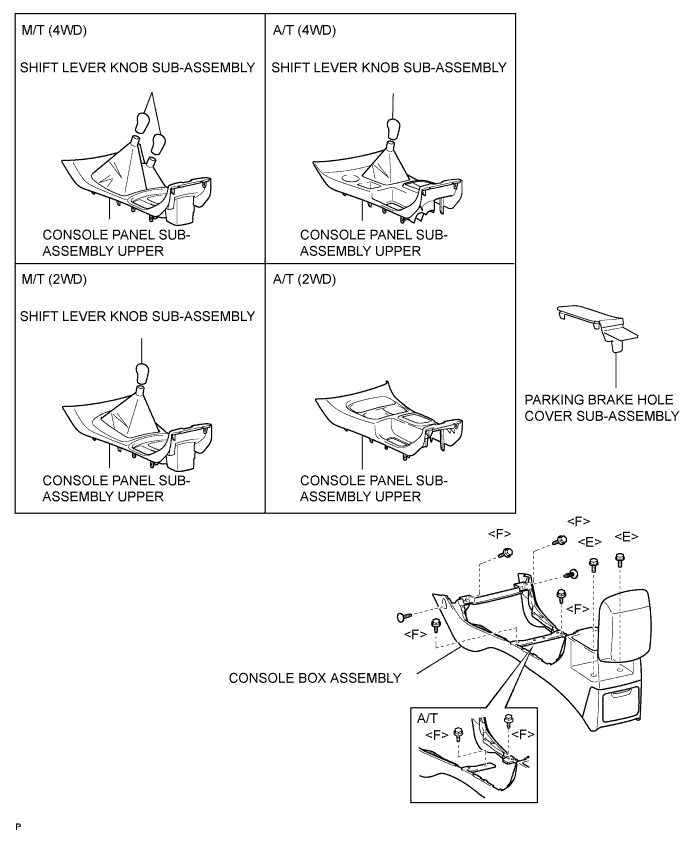 M/T (4WD)

SHIFT LEVER KNOB SUB-ASSEMBLY

CONSOLE PANEL SUB-ASSEMBLY UPPER

A/T (4WD)

SHIFT LEVER KNOB SUB-ASSEMBLY

CONSOLE PANEL SUB-ASSEMBLY UPPER

M/T (2WD)

SHIFT LEVER KNOB SUB-ASSEMBLY

CONSOLE PANEL SUB-ASSEMBLY UPPER

A/T (2WD)

CONSOLE PANEL SUB-ASSEMBLY UPPER

PARKING BRAKE HOLE COVER SUB-ASSEMBLY

<F>

<F>

<E>

<E>

<F>

<F>

CONSOLE BOX ASSEMBLY

A/T

<F>

<F>

P