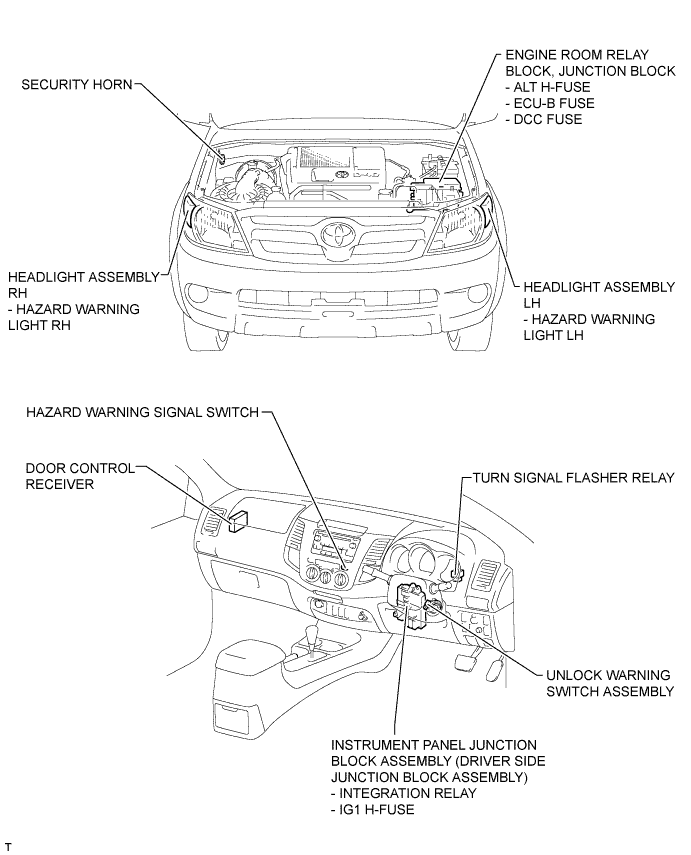 SECURITY HORN

ENGINE ROOM RELAY BLOCK, JUNCTION BLOCK
- ALT H-FUSE
- ECU-B FUSE
- DCC FUSE

HEADLIGHT ASSEMBLY RH
- HAZARD WARNING LIGHT RH

HEADLIGHT ASSEMBLY LH
- HAZARD WARNING LIGHT LH

HAZARD WARNING SIGNAL SWITCH

DOOR CONTROL RECEIVER

TURN SIGNAL FLASHER RELAY

UNLOCK WARNING SWITCH ASSEMBLY

INSTRUMENT PANEL JUNCTION BLOCK ASSEMBLY (DRIVER SIDE JUNCTION BLOCK ASSEMBLY)
- INTEGRATION RELAY
- IG1 H-FUSE

T