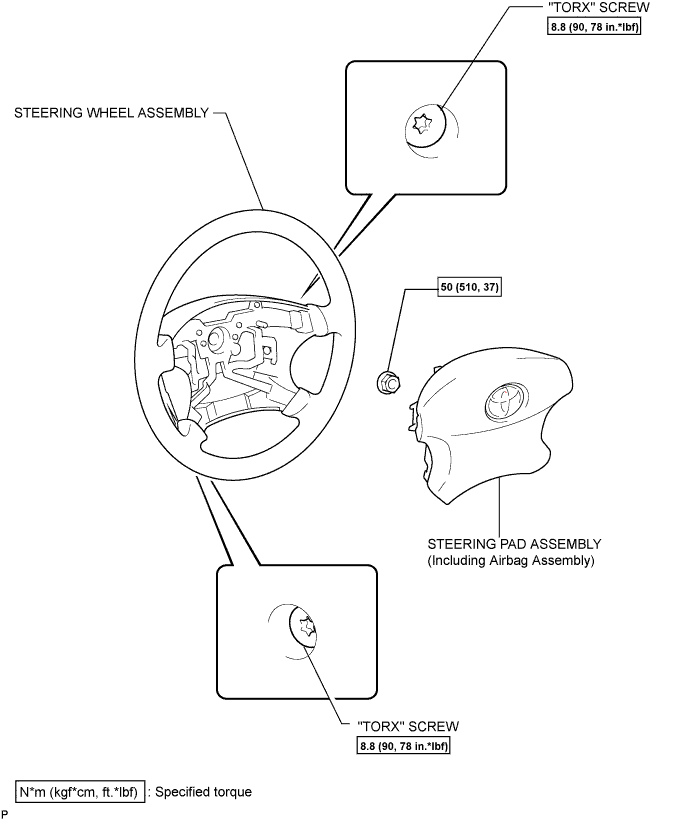 "TORX" SCREW
8.8 (90, 78 in.*lbf)

STEERING WHEEL ASSEMBLY

50 (510, 37)

STEERING PAD ASSEMBLY
(Including Airbag Assembly)

"TORX" SCREW
8.8 (90, 78 in.*lbf)

N*m (kgf*cm, ft.*lbf) : Specified torque

P