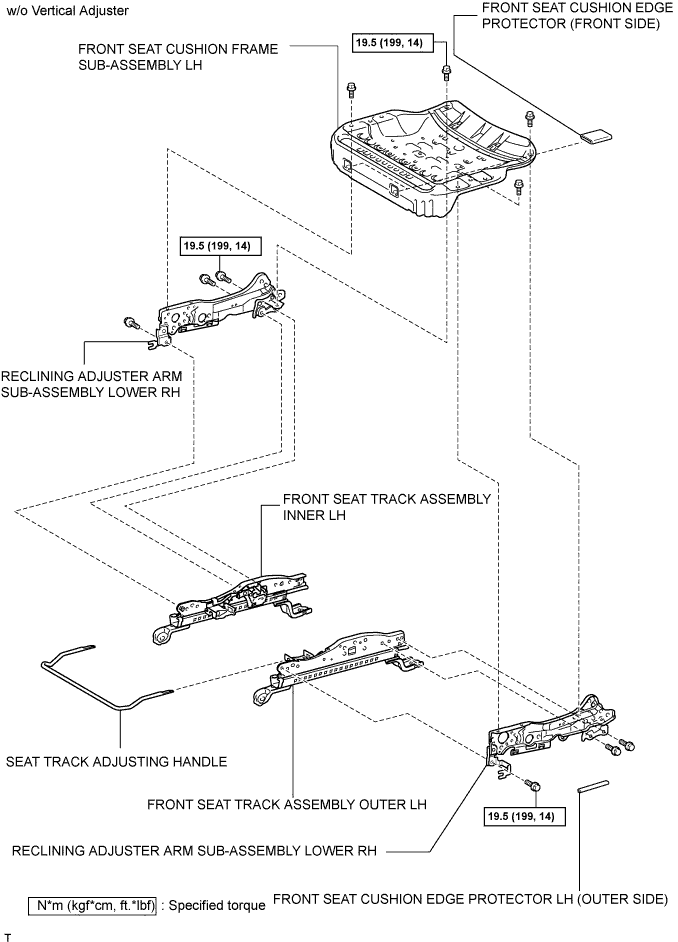 w/o Vertical Adjuster

FRONT SEAT CUSHION EDGE PROTECTOR (FRONT SIDE)

FRONT SEAT CUSHION FRAME SUB-ASSEMBLY LH

19.5 (199, 14)

19.5 (199, 14)

RECLINING ADJUSTER ARM SUB-ASSEMBLY LOWER RH

FRONT SEAT TRACK ASSEMBLY INNER LH

SEAT TRACK ADJUSTING HANDLE

FRONT SEAT TRACK ASSEMBLY OUTER LH

19.5 (199, 14)

RECLINING ADJUSTER ARM SUB-ASSEMBLY LOWER RH

N*m (kgf*cm, ft.*lbf) : Specified torque

FRONT SEAT CUSHION EDGE PROTECTOR LH (OUTER SIDE)

T