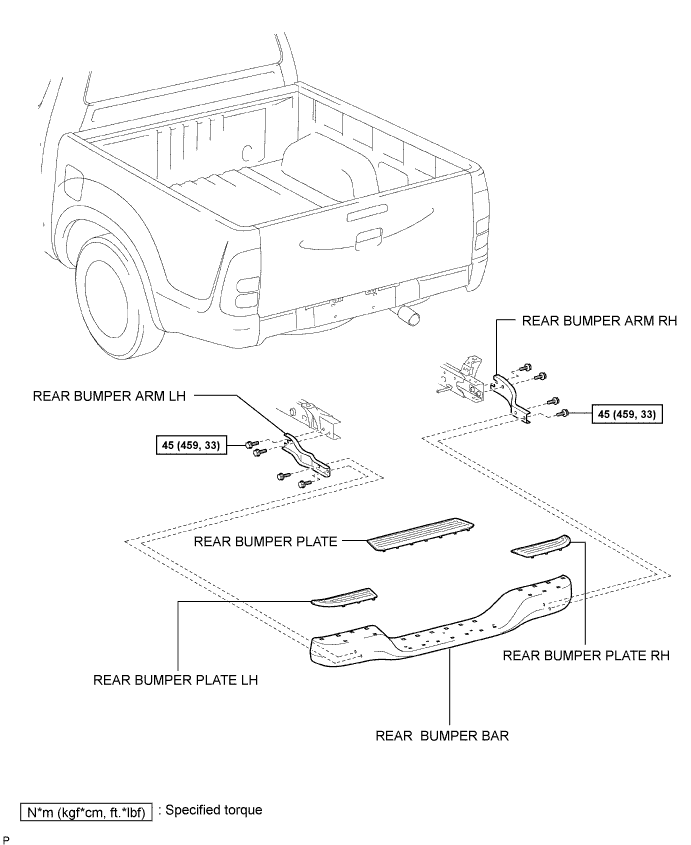 REAR BUMPER ARM RH

REAR BUMPER ARM LH

45 (459, 33)

45 (459, 33)

REAR BUMPER PLATE

REAR BUMPER PLATE RH

REAR BUMPER PLATE LH

REAR BUMPER BAR

N*m (kgf*cm, ft.*lbf) : Specified torque

P