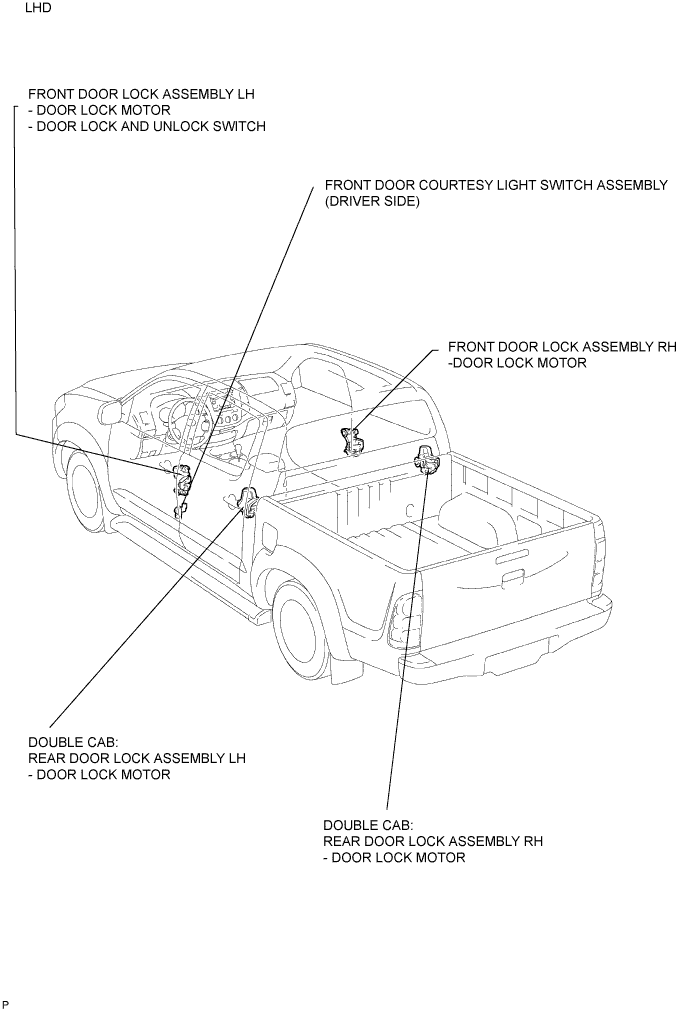 LHD

FRONT DOOR LOCK ASSEMBLY LH
- DOOR LOCK MOTOR
- DOOR LOCK AND UNLOCK SWITCH

FRONT DOOR COURTESY LIGHT SWITCH ASSEMBLY
(DRIVER SIDE)

FRONT DOOR LOCK ASSEMBLY RH
-DOOR LOCK MOTOR

DOUBLE CAB:
REAR DOOR LOCK ASSEMBLY LH
- DOOR LOCK MOTOR

DOUBLE CAB:
REAR DOOR LOCK ASSEMBLY RH
- DOOR LOCK MOTOR

P