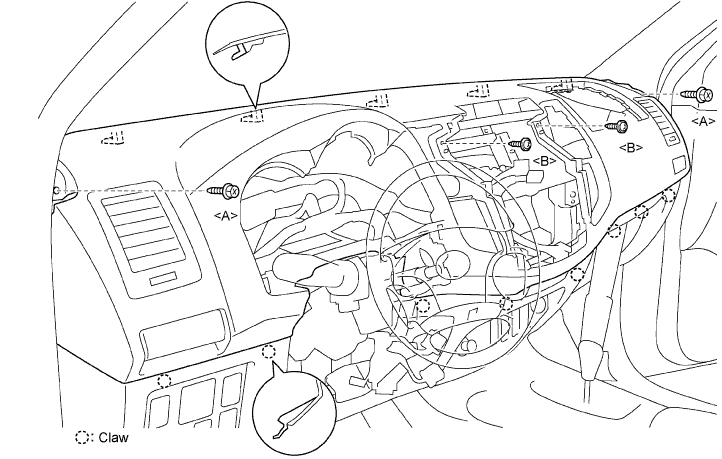 <A>
<B>
<B>
<A>
: Claw