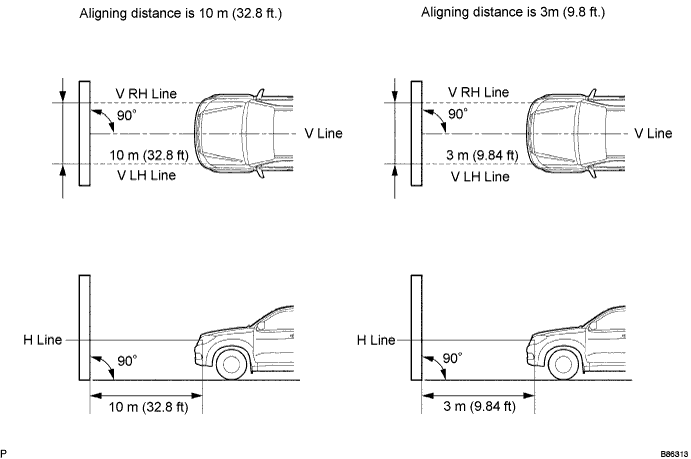 Aligning distance is 10 m (32.8 ft.)

V RH Line

90°

V Line

10 m (32.8 ft)

V LH Line

H Line

90°

10 m (32.8 ft)

Aligning distance is 3m (9.8 ft.)

V RH Line

90°

V Line

3 m (9.84 ft)

V LH Line

H Line

90°

3 m (9.84 ft)

P

B86313