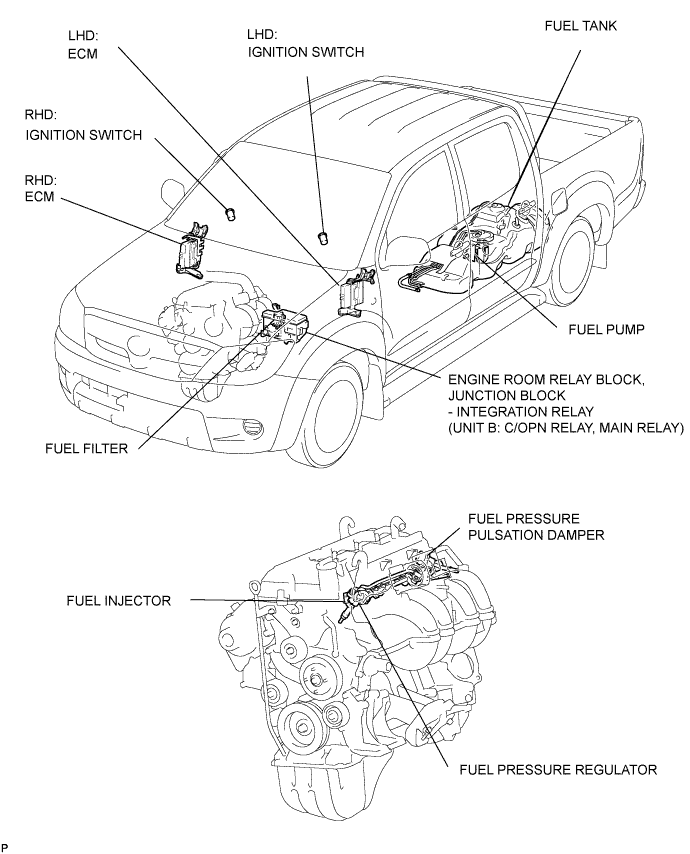 LHD:
ECM

LHD:
IGNITION SWITCH

FUEL TANK

RHD:
IGNITION SWITCH

RHD:
ECM

FUEL PUMP

ENGINE ROOM RELAY BLOCK, JUNCTION BLOCK
- INTEGRATION RELAY
(UNIT B: C/OPN RELAY, MAIN RELAY)

FUEL FILTER

FUEL PRESSURE
PULSATION DAMPER

FUEL INJECTOR

FUEL PRESSURE REGULATOR

P