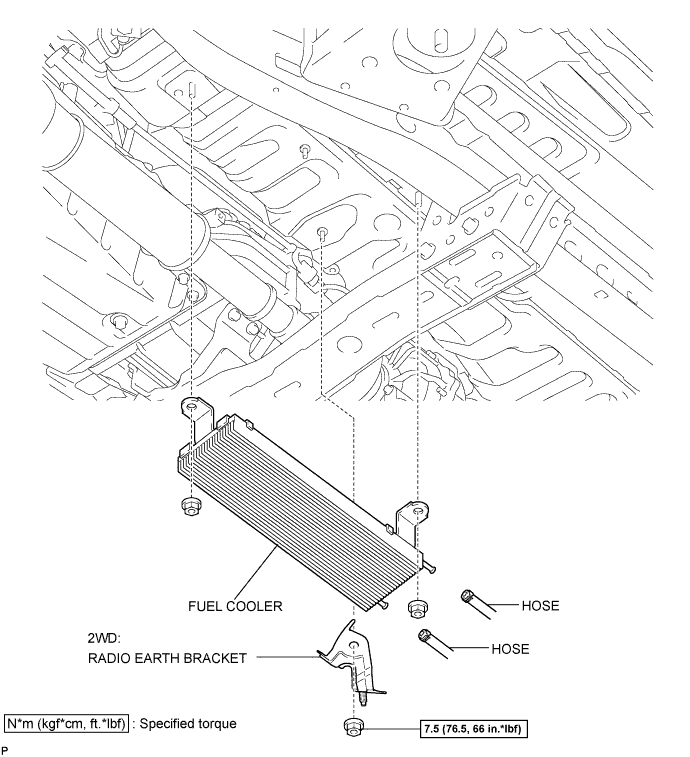 FUEL COOLER

HOSE

HOSE

2WD:
RADIO EARTH BRACKET

N*m (kgf*cm, ft.*lbf) : Specified torque

7.5 (76.5, 66 in.*lbf)

P