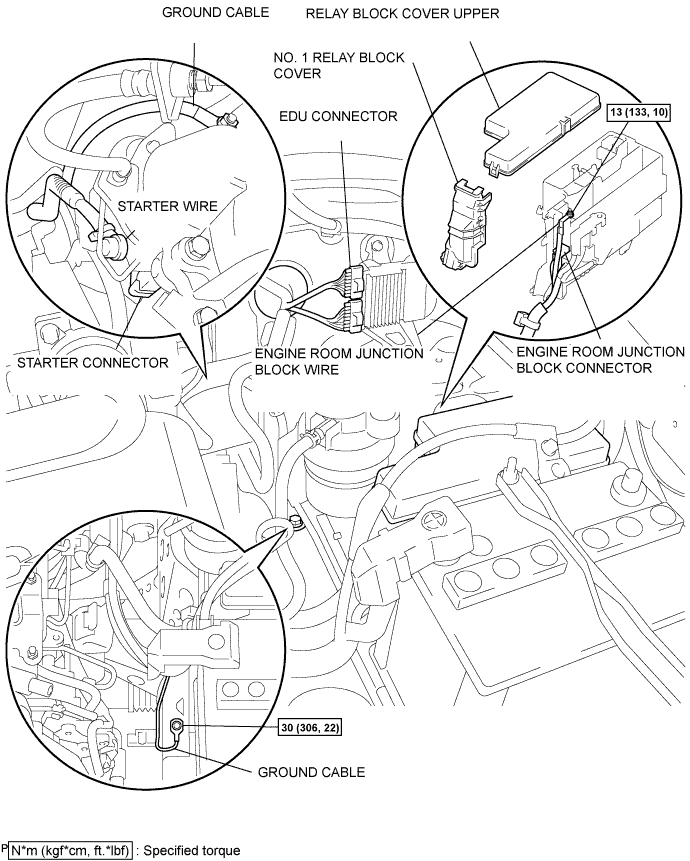 GROUND CABLE

RELAY BLOCK COVER UPPER

NO. 1 RELAY BLOCK COVER

EDU CONNECTOR

13 (133, 10)

STARTER WIRE

STARTER CONNECTOR

ENGINE ROOM JUNCTION BLOCK WIRE

ENGINE ROOM JUNCTION BLOCK CONNECTOR

30 (306, 22)

GROUND CABLE

P N*m (kgf*cm, ft.*lbf) : Specified torque