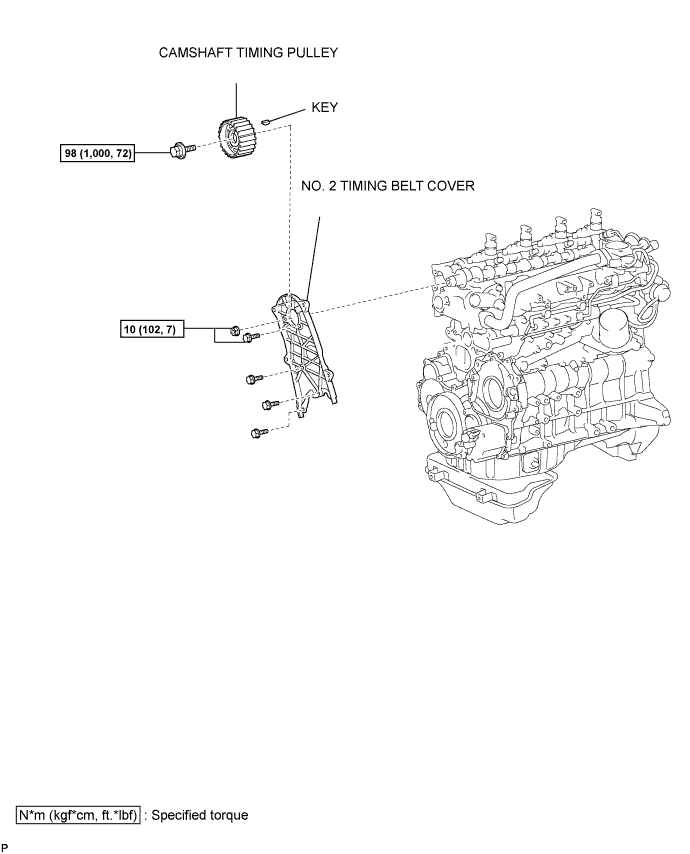 CAMSHAFT TIMING PULLEY

KEY

98 (1,000, 72)

NO. 2 TIMING BELT COVER

10 (102, 7)

N*m (kgf*cm, ft.*lbf) : Specified torque

P