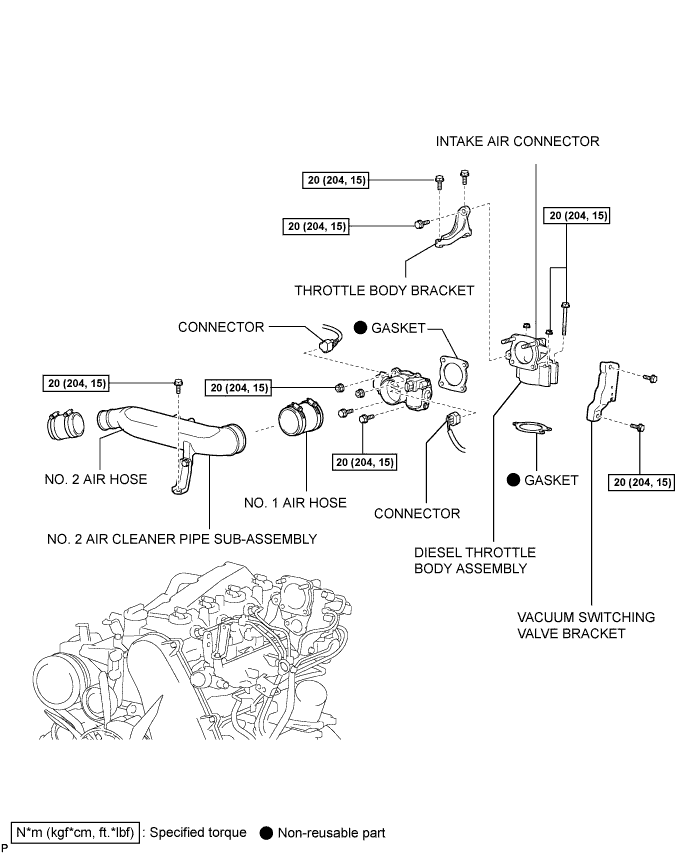 INTAKE AIR CONNECTOR

20 (204, 15)

20 (204, 15)

20 (204, 15)

THROTTLE BODY BRACKET

CONNECTOR

● GASKET

20 (204, 15)

20 (204, 15)

20 (204, 15)

NO. 2 AIR HOSE

NO. 1 AIR HOSE

CONNECTOR

● GASKET

20 (204, 15)

NO. 2 AIR CLEANER PIPE SUB-ASSEMBLY

DIESEL THROTTLE BODY ASSEMBLY

VACUUM SWITCHING VALVE BRACKET

N*m (kgf*cm, ft.*lbf) : Specified torque ● Non-reusable part

P