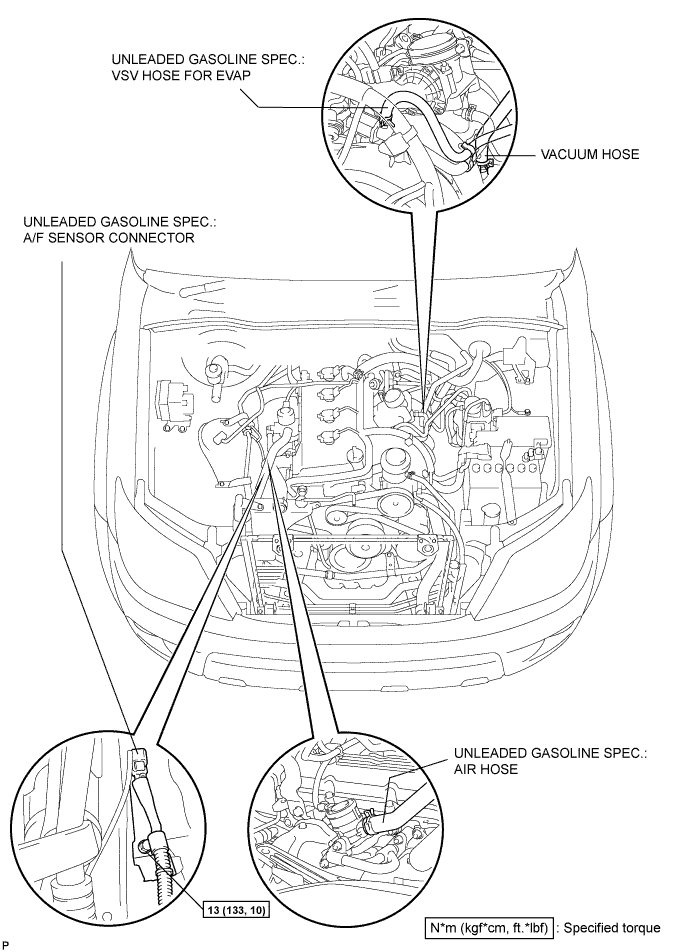 UNLEADED GASOLINE SPEC.:
VSV HOSE FOR EVAP

VACUUM HOSE

UNLEADED GASOLINE SPEC.:
A/F SENSOR CONNECTOR

UNLEADED GASOLINE SPEC.:
AIR HOSE

13 (133, 10)

N*m (kgf*cm, ft.*lbf) : Specified torque

P