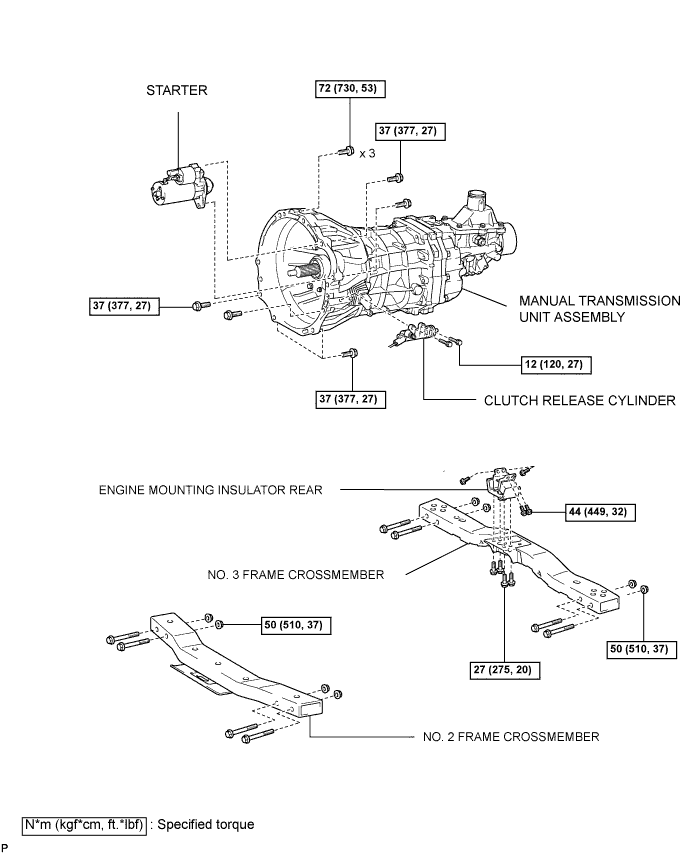 STARTER

72 (730, 53)

x 3

37 (377, 27)

37 (377, 27)

MANUAL TRANSMISSION UNIT ASSEMBLY

12 (120, 27)

37 (377, 27)

CLUTCH RELEASE CYLINDER

ENGINE MOUNTING INSULATOR REAR

44 (449, 32)

NO. 3 FRAME CROSSMEMBER

50 (510, 37)

50 (510, 37)

27 (275, 20)

NO. 2 FRAME CROSSMEMBER

N*m (kgf*cm, ft.*lbf) : Specified torque

P