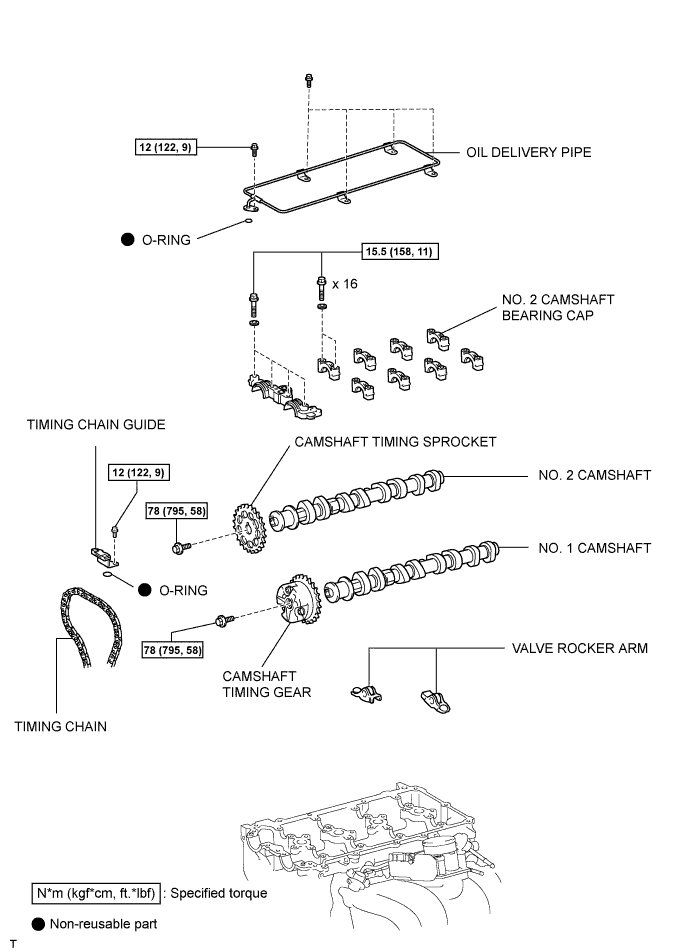 12 (122, 9)

OIL DELIVERY PIPE

● O-RING

15.5 (158, 11)

x 16

NO. 2 CAMSHAFT BEARING CAP

TIMING CHAIN GUIDE

CAMSHAFT TIMING SPROCKET

12 (122, 9)

NO. 2 CAMSHAFT

78 (795, 58)

NO. 1 CAMSHAFT

● O-RING

78 (795, 58)

VALVE ROCKER ARM

CAMSHAFT TIMING GEAR

TIMING CHAIN

N*m (kgf*cm, ft.*lbf) : Specified torque

● Non-reusable part

T