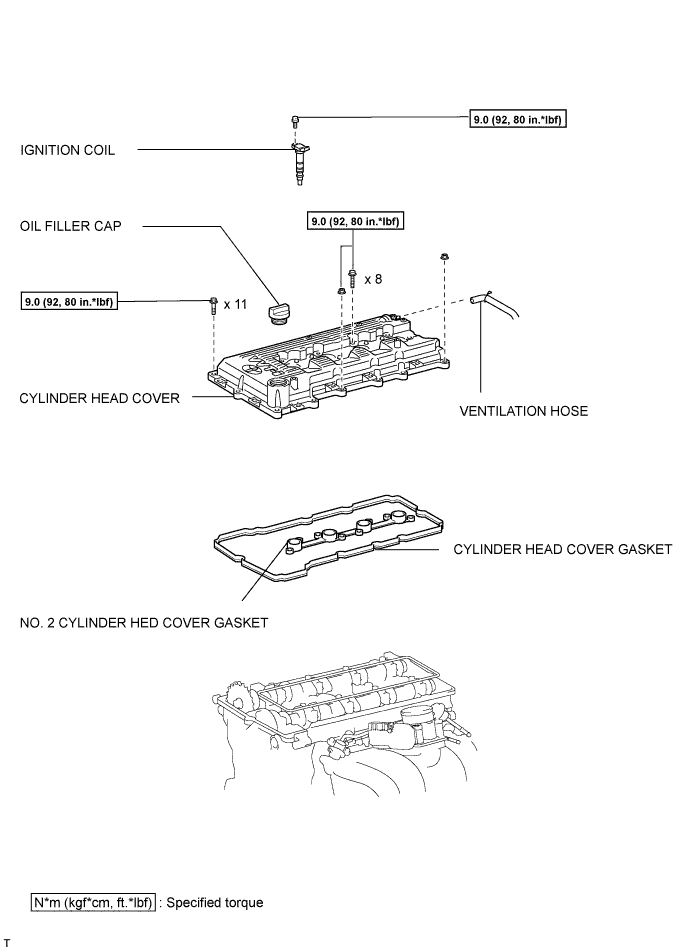 9.0 (92, 80 in.*lbf)

IGNITION COIL

OIL FILLER CAP

9.0 (92, 80 in.*lbf)

x 8

9.0 (92, 80 in.*lbf)

x 11

CYLINDER HEAD COVER

VENTILATION HOSE

CYLINDER HEAD COVER GASKET

NO. 2 CYLINDER HED COVER GASKET

N*m (kgf*cm, ft.*lbf) : Specified torque

T