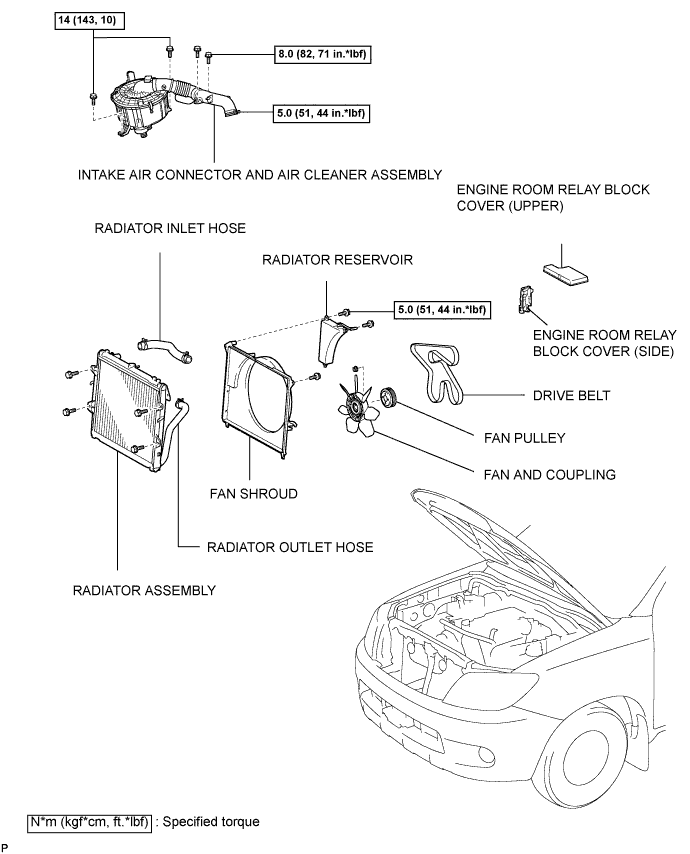 14 (143, 10)

8.0 (82, 71 in.*lbf)

5.0 (51, 44 in.*lbf)

INTAKE AIR CONNECTOR AND AIR CLEANER ASSEMBLY

ENGINE ROOM RELAY BLOCK COVER (UPPER)

RADIATOR INLET HOSE

RADIATOR RESERVOIR

5.0 (51, 44 in.*lbf)

ENGINE ROOM RELAY BLOCK COVER (SIDE)

DRIVE BELT

FAN PULLEY

FAN AND COUPLING

FAN SHROUD

RADIATOR OUTLET HOSE

RADIATOR ASSEMBLY

N*m (kgf*cm, ft.*lbf) : Specified torque

P