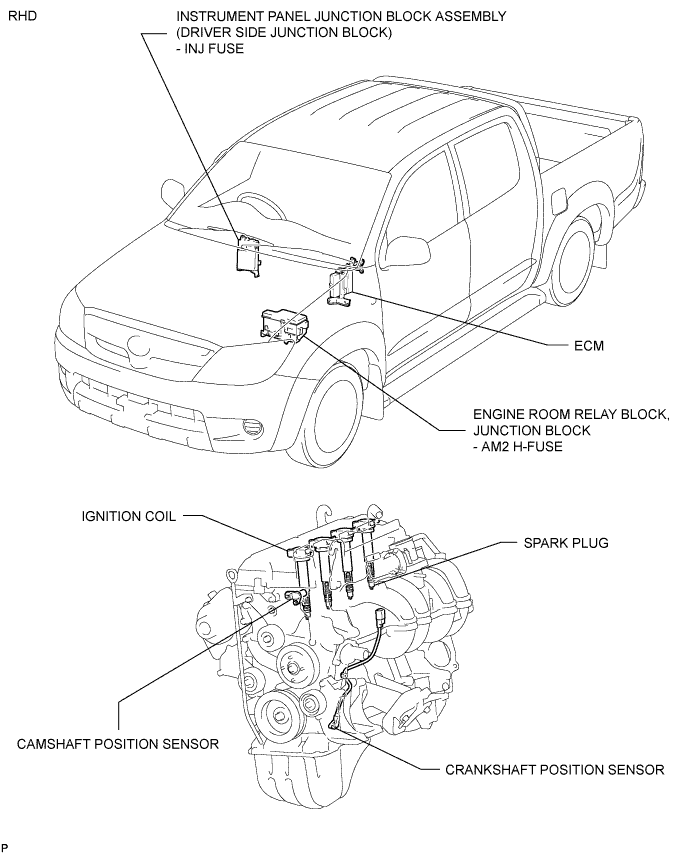 RHD

INSTRUMENT PANEL JUNCTION BLOCK ASSEMBLY (DRIVER SIDE JUNCTION BLOCK) - INJ FUSE

ECM

ENGINE ROOM RELAY BLOCK, JUNCTION BLOCK - AM2 H-FUSE

IGNITION COIL

SPARK PLUG

CAMSHAFT POSITION SENSOR

CRANKSHAFT POSITION SENSOR

P