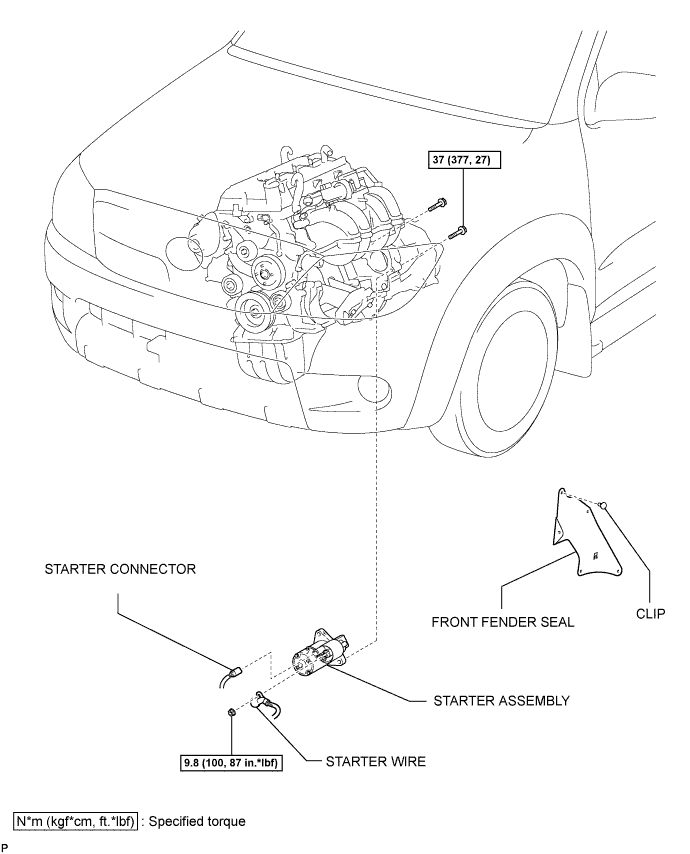 37 (377, 27)

STARTER CONNECTOR

FRONT FENDER SEAL

CLIP

STARTER ASSEMBLY

9.8 (100, 87 in.*lbf)

STARTER WIRE

N*m (kgf*cm, ft.*lbf) : Specified torque

P