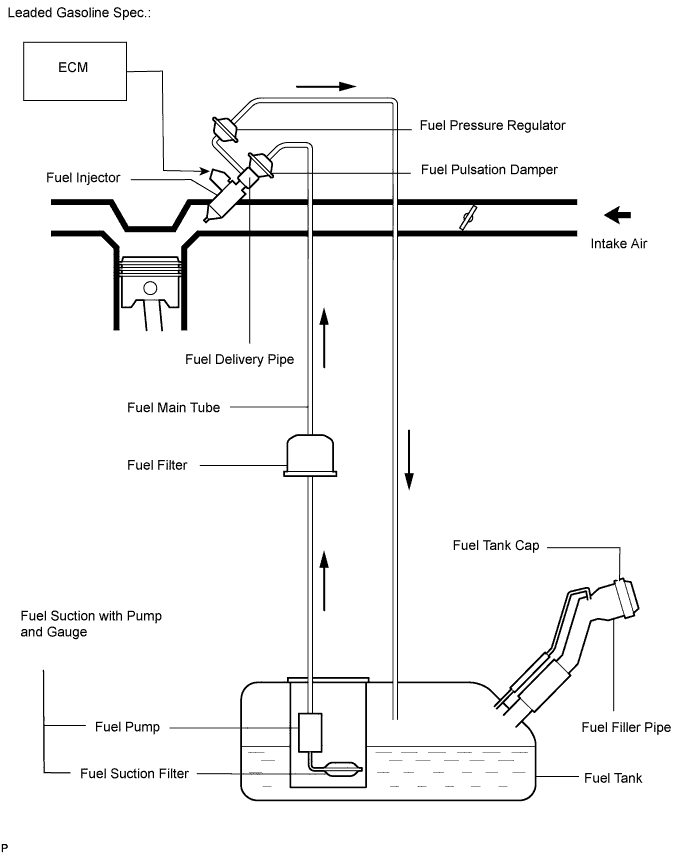 Leaded Gasoline Spec.:

ECM

Fuel Pressure Regulator

Fuel Injector

Fuel Pulsation Damper

Intake Air

Fuel Delivery Pipe

Fuel Main Tube

Fuel Filter

Fuel Tank Cap

Fuel Suction with Pump and Gauge

Fuel Pump

Fuel Filler Pipe

Fuel Suction Filter

Fuel Tank

P