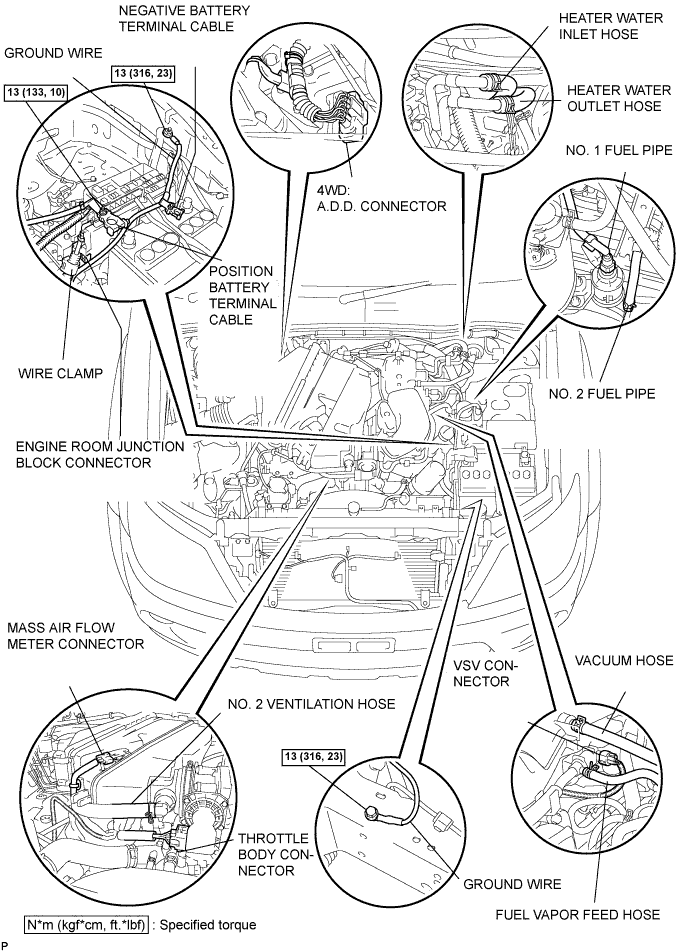 NEGATIVE BATTERY TERMINAL CABLE

GROUND WIRE

13 (316, 23)

13 (133, 10)

HEATER WATER INLET HOSE

HEATER WATER OUTLET HOSE

NO. 1 FUEL PIPE

4WD: A.D.D. CONNECTOR

POSITION BATTERY TERMINAL CABLE

WIRE CLAMP

NO. 2 FUEL PIPE

ENGINE ROOM JUNCTION BLOCK CONNECTOR

MASS AIR FLOW METER CONNECTOR

VSV CONNECTOR

VACUUM HOSE

NO. 2 VENTILATION HOSE

13 (316, 23)

THROTTLE BODY CONNECTOR

GROUND WIRE

FUEL VAPOR FEED HOSE

N*m (kgf*cm, ft.*lbf) : Specified torque

P