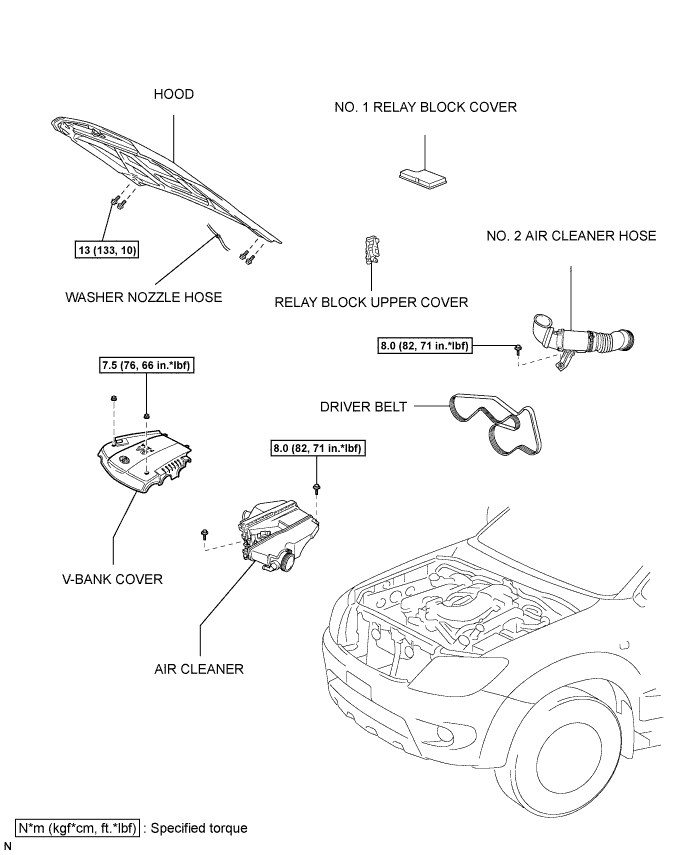 HOOD

NO. 1 RELAY BLOCK COVER

13 (133, 10)

NO. 2 AIR CLEANER HOSE

WASHER NOZZLE HOSE

RELAY BLOCK UPPER COVER

8.0 (82, 71 in.*lbf)

7.5 (76, 66 in.*lbf)

DRIVER BELT

8.0 (82, 71 in.*lbf)

V-BANK COVER

AIR CLEANER

N*m (kgf*cm, ft.*lbf) : Specified torque

N