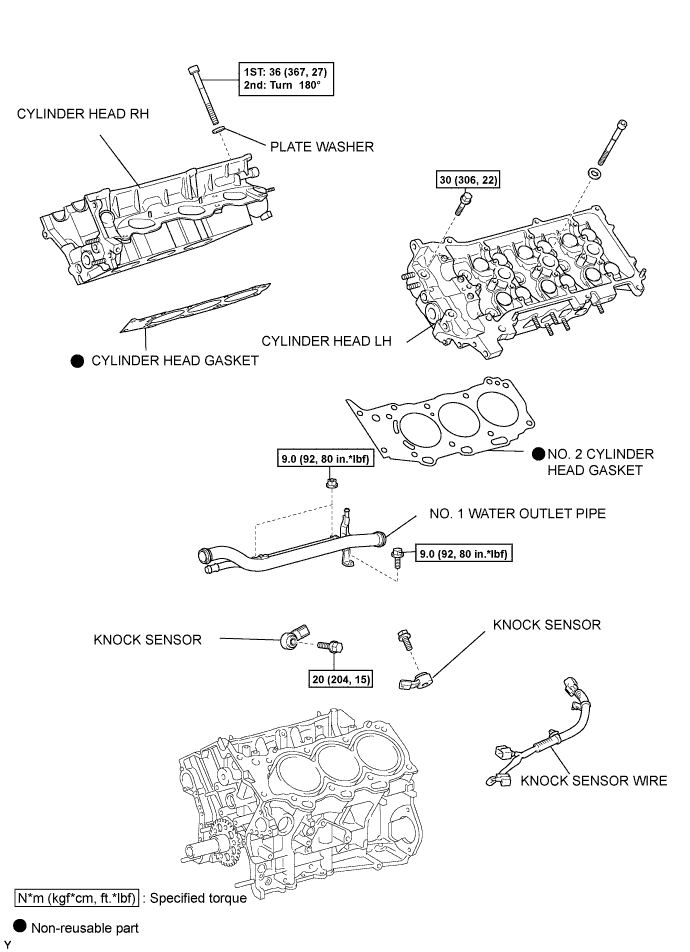 1ST: 36 (367, 27)
2nd: Turn 180°

CYLINDER HEAD RH

PLATE WASHER

30 (306, 22)

CYLINDER HEAD LH

● CYLINDER HEAD GASKET

9.0 (92, 80 in.*lbf)

● NO. 2 CYLINDER HEAD GASKET

NO. 1 WATER OUTLET PIPE

9.0 (92, 80 in.*lbf)

KNOCK SENSOR

KNOCK SENSOR

20 (204, 15)

KNOCK SENSOR WIRE

N*m (kgf*cm, ft.*lbf) : Specified torque

● Non-reusable part

Y