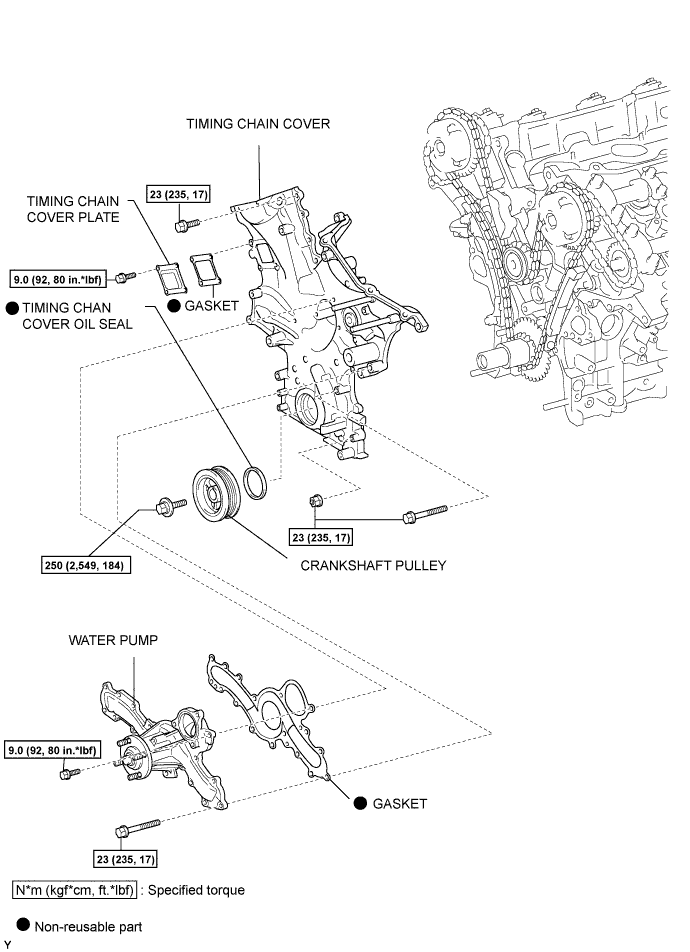 TIMING CHAIN COVER

23 (235, 17)

TIMING CHAIN COVER PLATE

9.0 (92, 80 in.*lbf)

● GASKET

● TIMING CHAN COVER OIL SEAL

23 (235, 17)

250 (2,549, 184)

CRANKSHAFT PULLEY

WATER PUMP

9.0 (92, 80 in.*lbf)

● GASKET

23 (235, 17)

N*m (kgf*cm, ft.*lbf) : Specified torque

● Non-reusable part

Y