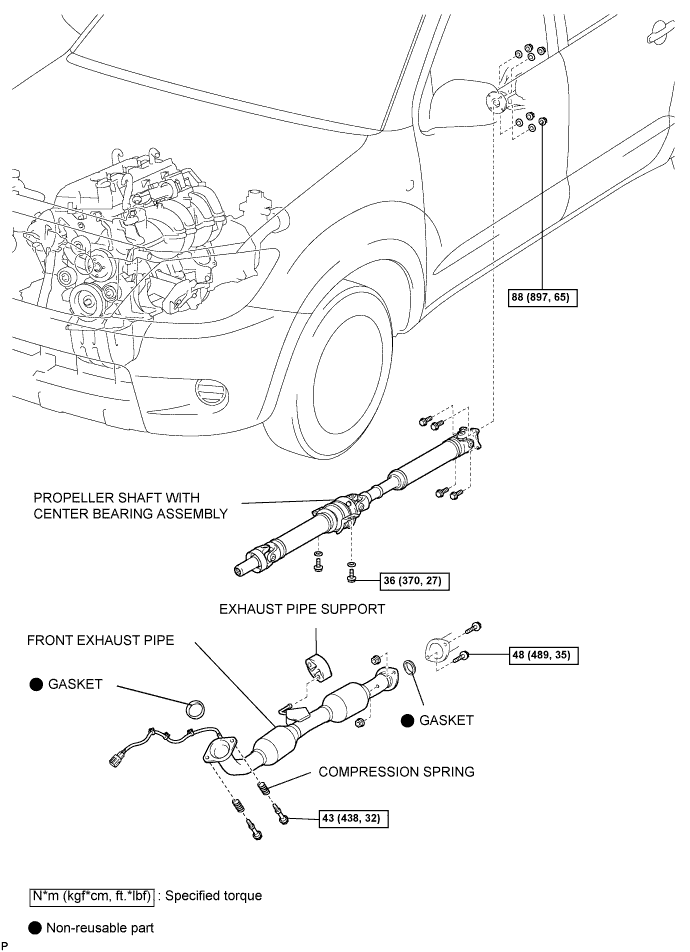 88 (897, 65)

PROPELLER SHAFT WITH CENTER BEARING ASSEMBLY

36 (370, 27)

EXHAUST PIPE SUPPORT

FRONT EXHAUST PIPE

48 (489, 35)

● GASKET

● GASKET

COMPRESSION SPRING

43 (438, 32)

N*m (kgf*cm, ft.*lbf) : Specified torque

● Non-reusable part

P