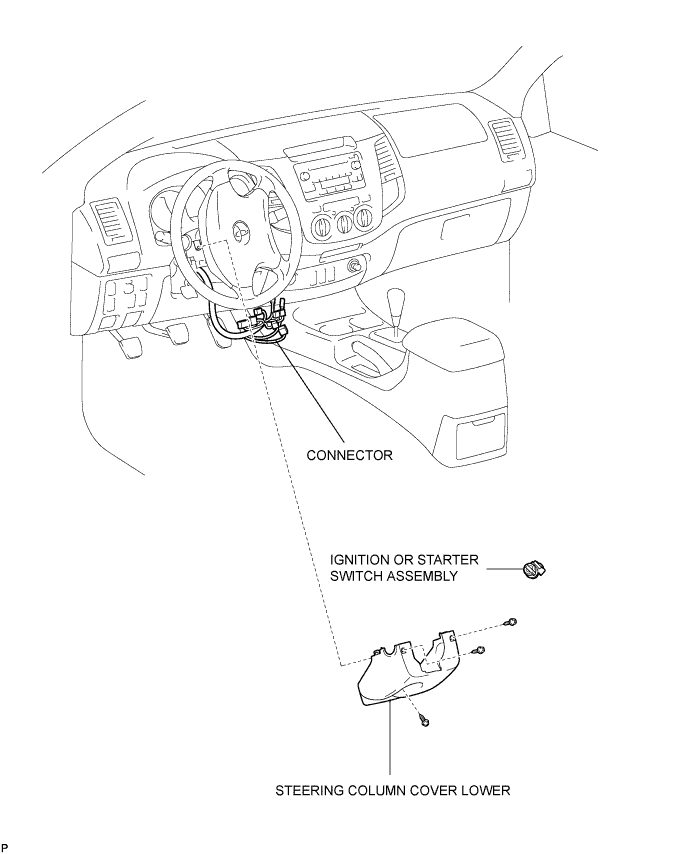 CONNECTOR

IGNITION OR STARTER SWITCH ASSEMBLY

STEERING COLUMN COVER LOWER

P