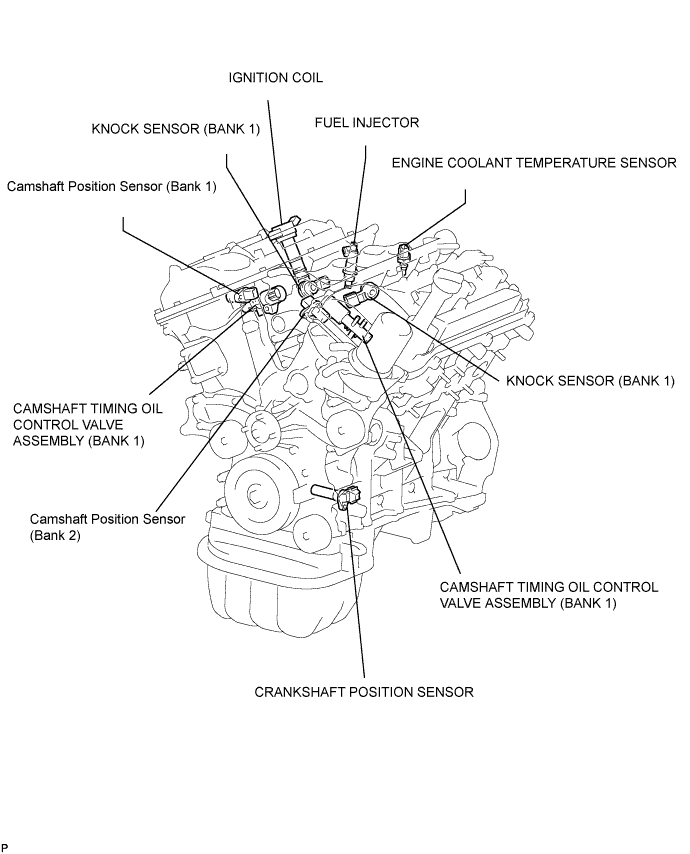 IGNITION COIL

KNOCK SENSOR (BANK 1)

FUEL INJECTOR

ENGINE COOLANT TEMPERATURE SENSOR

Camshaft Position Sensor (Bank 1)

KNOCK SENSOR (BANK 1)

CAMSHAFT TIMING OIL CONTROL VALVE ASSEMBLY (BANK 1)

Camshaft Position Sensor (Bank 2)

CAMSHAFT TIMING OIL CONTROL VALVE ASSEMBLY (BANK 1)

CRANKSHAFT POSITION SENSOR

P