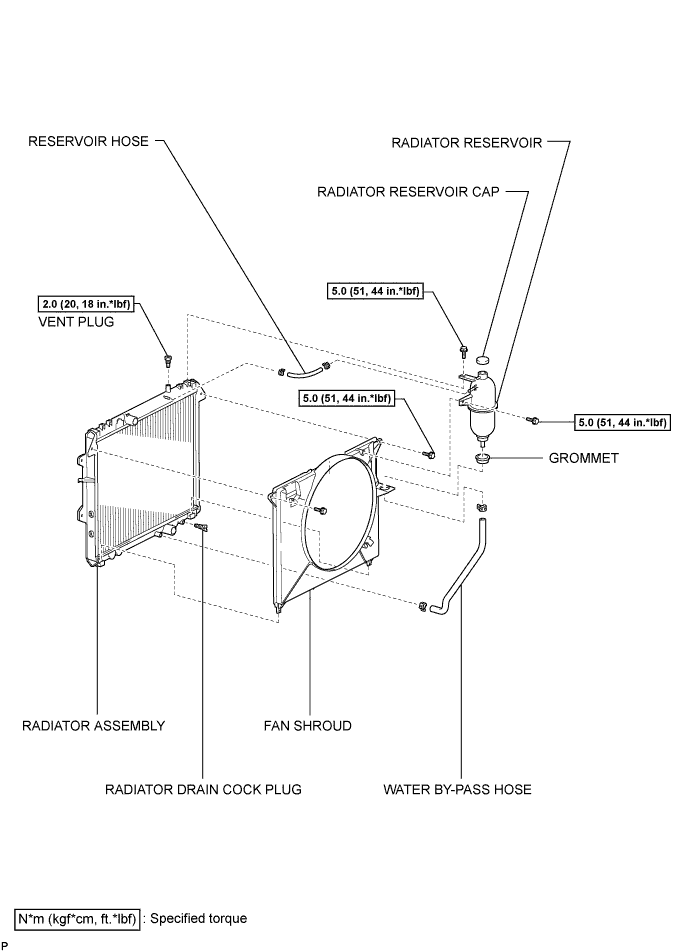 RESERVOIR HOSE

RADIATOR RESERVOIR

RADIATOR RESERVOIR CAP

2.0 (20, 18 in.*lbf)
VENT PLUG

5.0 (51, 44 in.*lbf)

5.0 (51, 44 in.*lbf)

5.0 (51, 44 in.*lbf)

GROMMET

RADIATOR ASSEMBLY

FAN SHROUD

RADIATOR DRAIN COCK PLUG

WATER BY-PASS HOSE

N*m (kgf*cm, ft.*lbf) : Specified torque

P