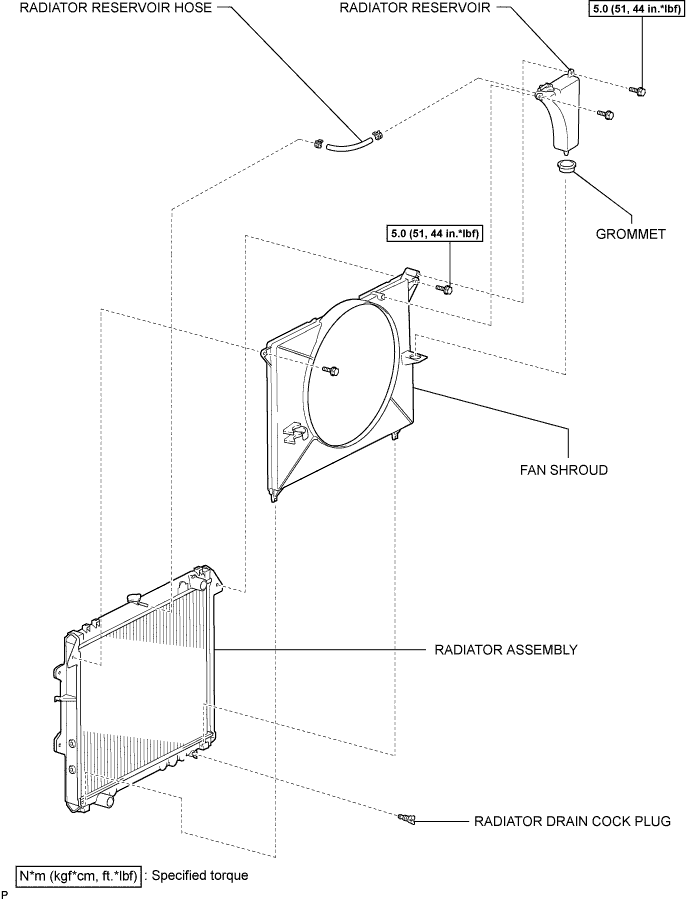 RADIATOR RESERVOIR HOSE

RADIATOR RESERVOIR

5.0 (51, 44 in.*lbf)

GROMMET

5.0 (51, 44 in.*lbf)

FAN SHROUD

RADIATOR ASSEMBLY

RADIATOR DRAIN COCK PLUG

N*m (kgf*cm, ft.*lbf) : Specified torque

P