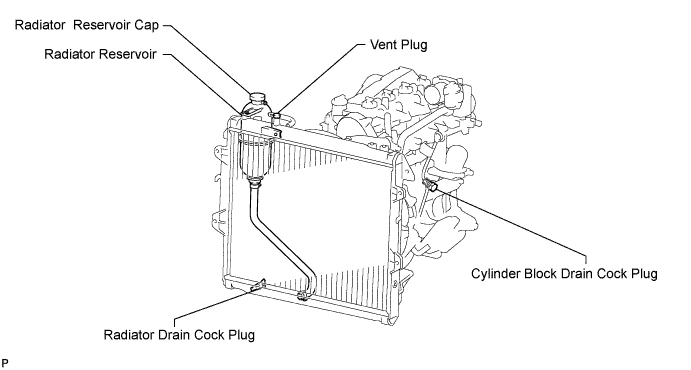 Radiator  Reservoir Cap

Radiator Reservoir

Vent Plug

Cylinder Block Drain Cock Plug

Radiator Drain Cock Plug

P