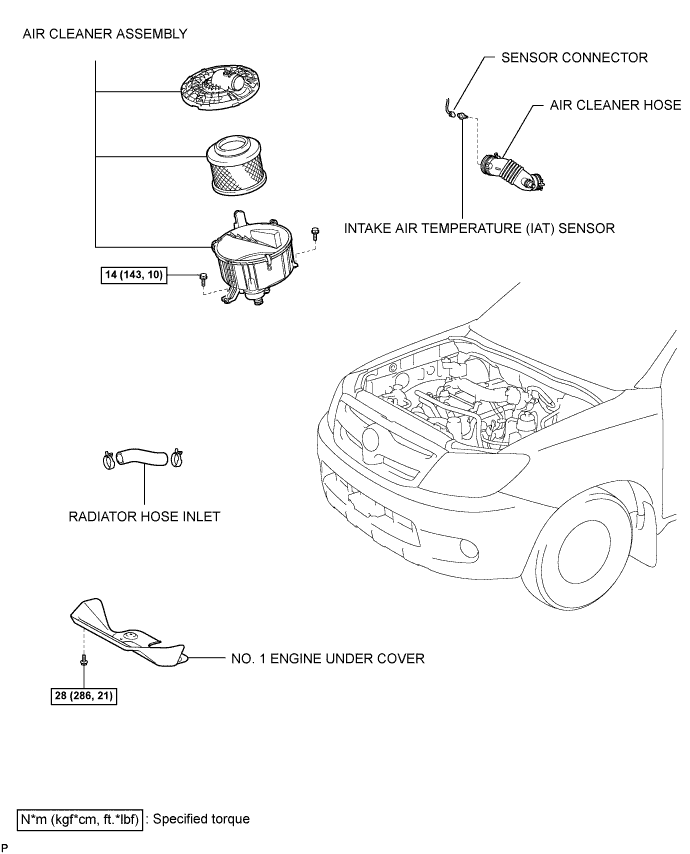 AIR CLEANER ASSEMBLY

SENSOR CONNECTOR

AIR CLEANER HOSE

INTAKE AIR TEMPERATURE (IAT) SENSOR

14 (143, 10)

RADIATOR HOSE INLET

NO. 1 ENGINE UNDER COVER

28 (286, 21)

N*m (kgf*cm, ft.*lbf) : Specified torque

P