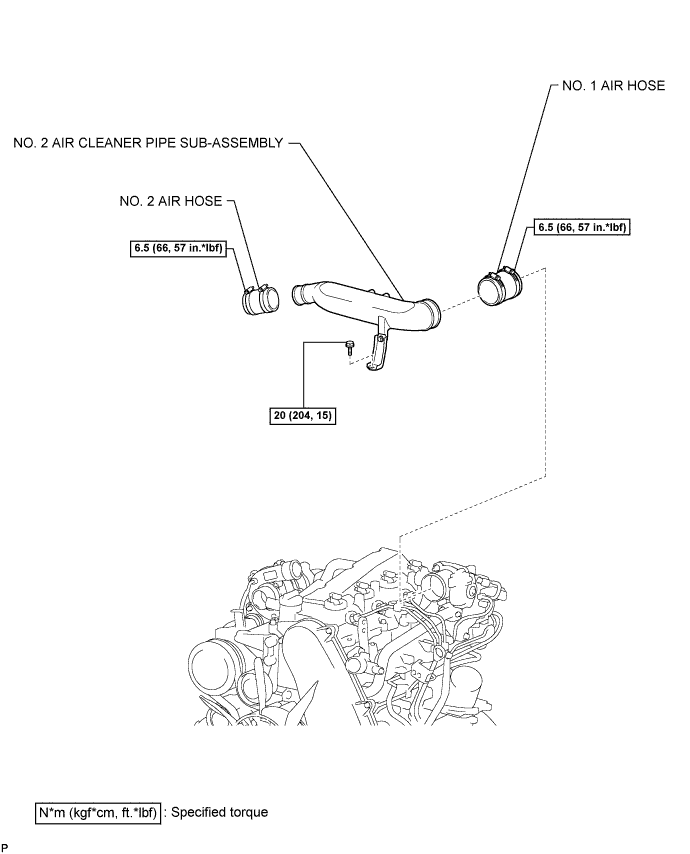 NO. 1 AIR HOSE

NO. 2 AIR CLEANER PIPE SUB-ASSEMBLY

NO. 2 AIR HOSE

6.5 (66, 57 in.*lbf)

6.5 (66, 57 in.*lbf)

20 (204, 15)

N*m (kgf*cm, ft.*lbf) : Specified torque

P